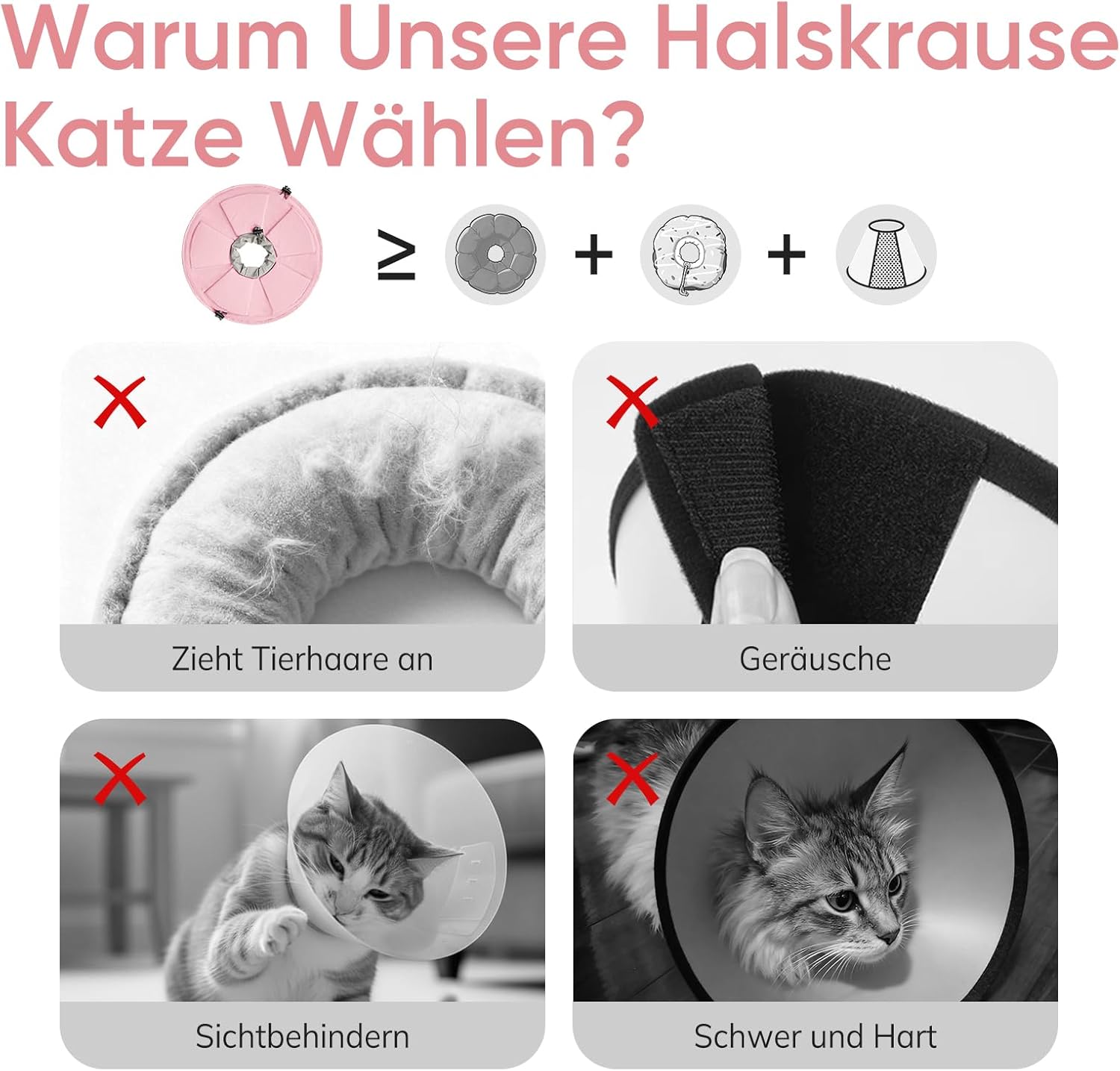 Warum Unsere Halskrause Katze Wählen?

$\geq$ + +

Zieht Tierhaare an

Geräusche

Sichtbehindern

Schwer und Hart