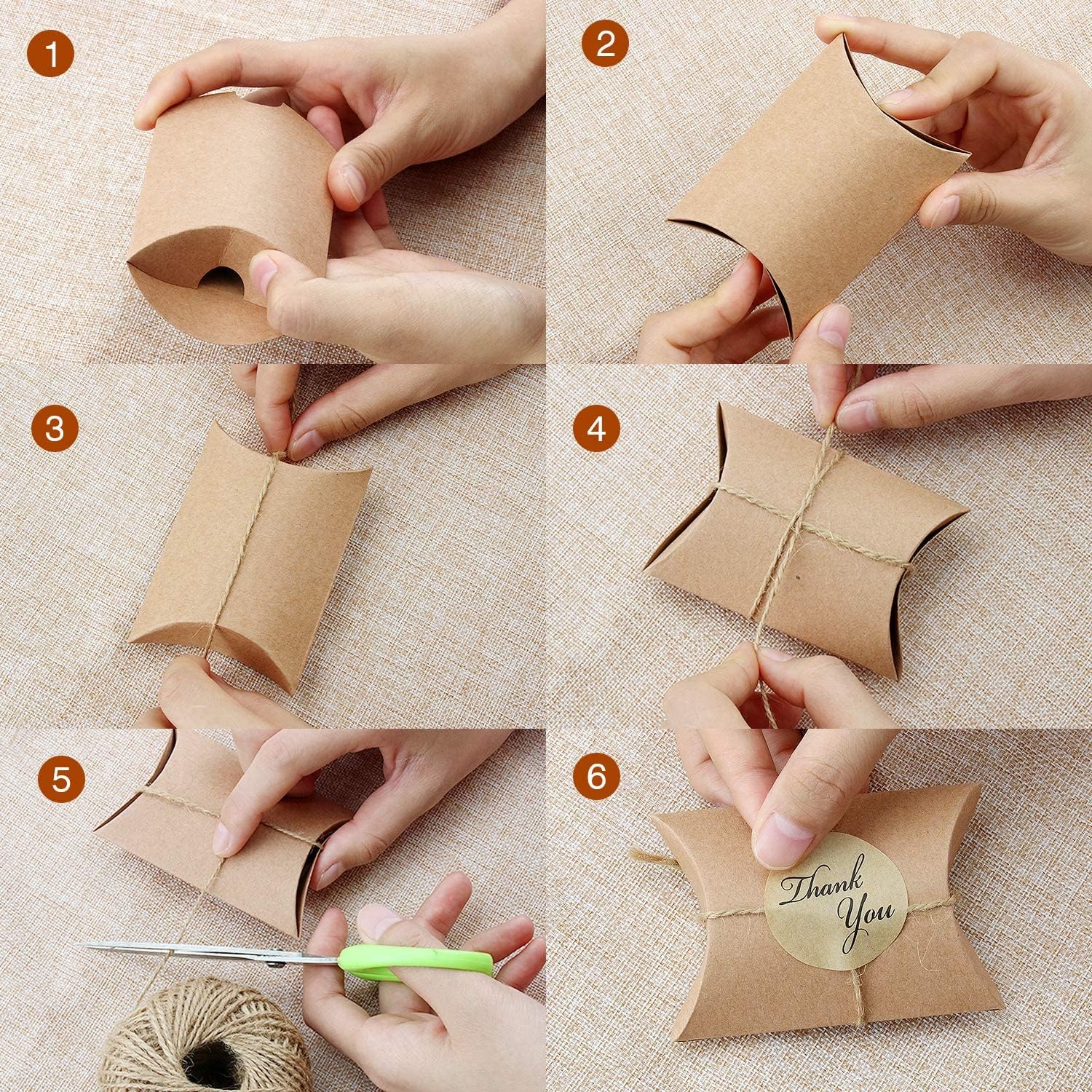 1

2

3

4

5

6

Thank You