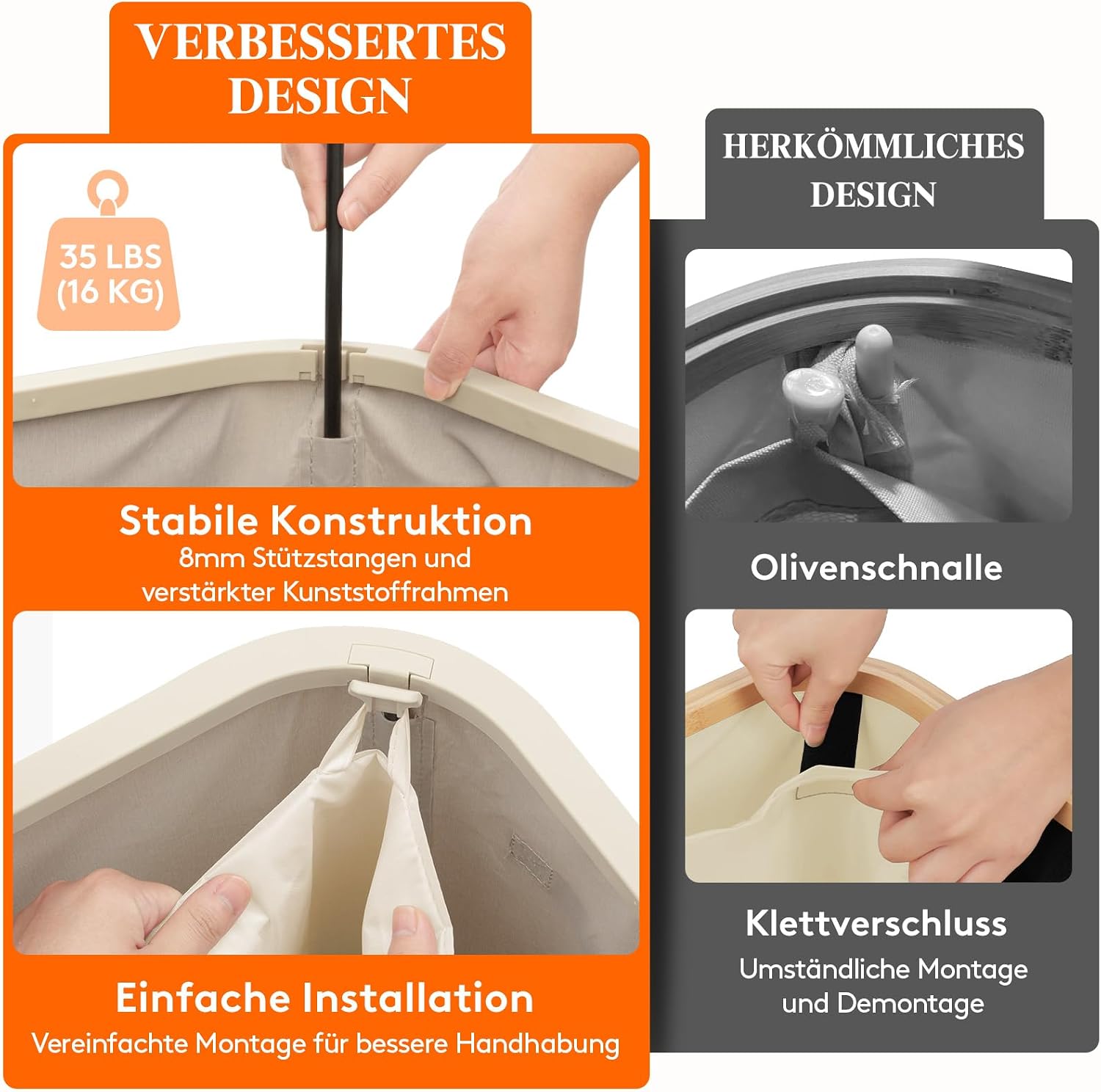 VERBESSERTES DESIGN

35 LBS (16 KG)

Stabile Konstruktion
8mm Stützstangen und verstärkter Kunststoffrahmen

Einfache Installation
Vereinfachte Montage für bessere Handhabung

HERKÖMMLICHES DESIGN

Olivenschnalle

Klettverschluss
Umständliche Montage und Demontage