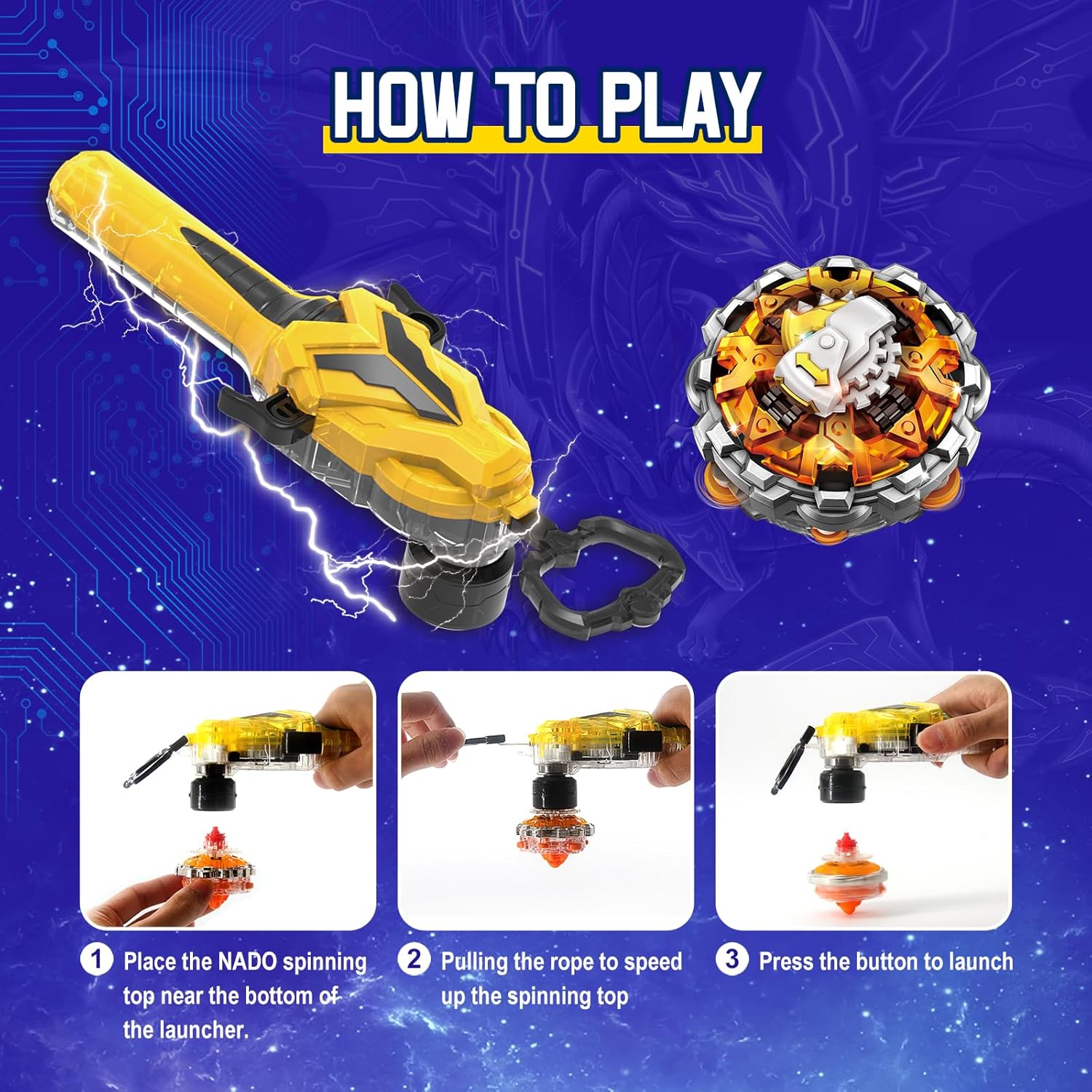 HOW TO PLAY

1 Place the NADO spinning top near the bottom of the launcher.

2 Pulling the rope to speed up the spinning top

3 Press the button to launch