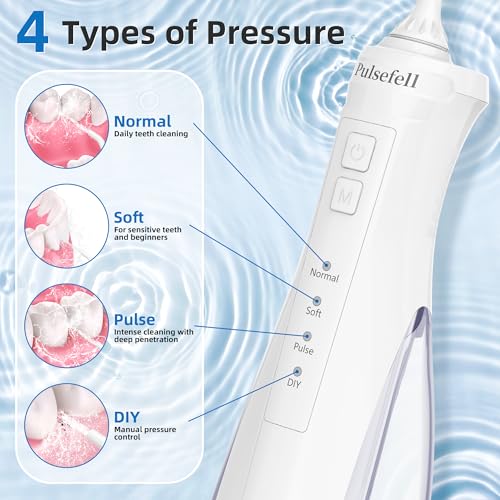 4 Types of Pressure

Normal
Daily teeth cleaning

Soft
For sensitive teeth and beginners

Pulse
Intense cleaning with deep penetration

DIY
Manual pressure control

Pulsefell

M

Normal

Soft

Pulse

DIY