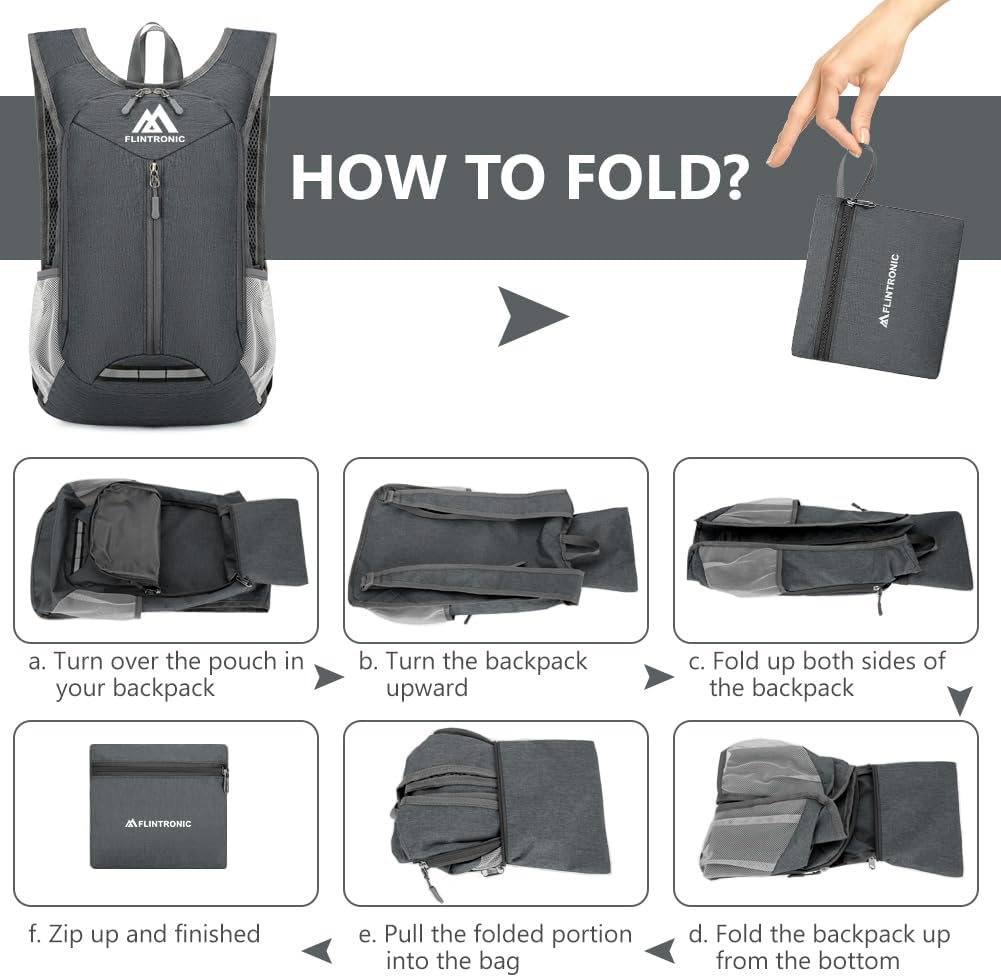 FLINTRONIC

HOW TO FOLD?

FLINTRONIC

a. Turn over the pouch in your backpack

b. Turn the backpack upward

c. Fold up both sides of the backpack

FLINTRONIC

f. Zip up and finished

e. Pull the folded portion into the bag

d. Fold the backpack up from the bottom