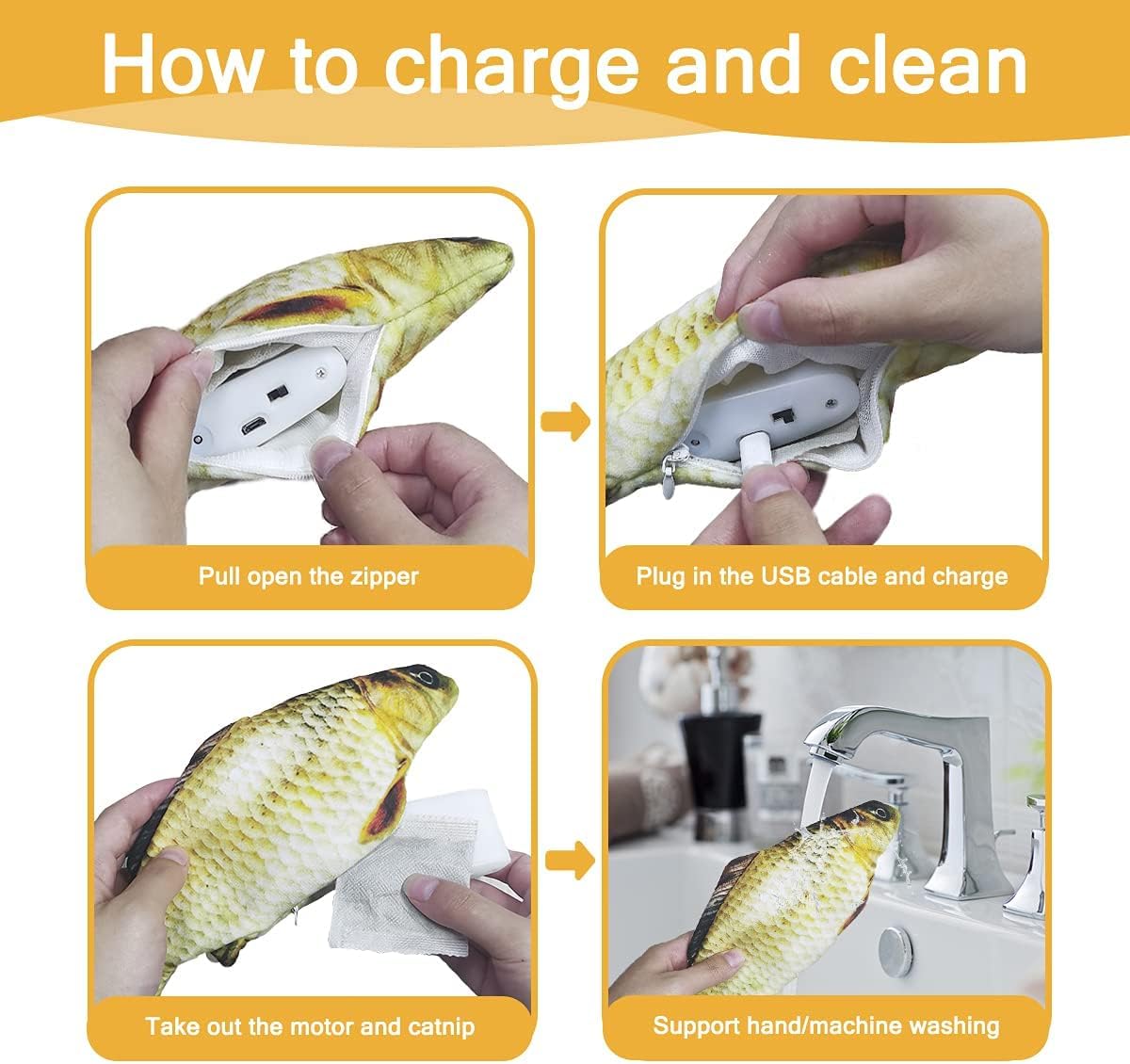 How to charge and clean

Pull open the zipper

Plug in the USB cable and charge

Take out the motor and catnip

Support hand/machine washing