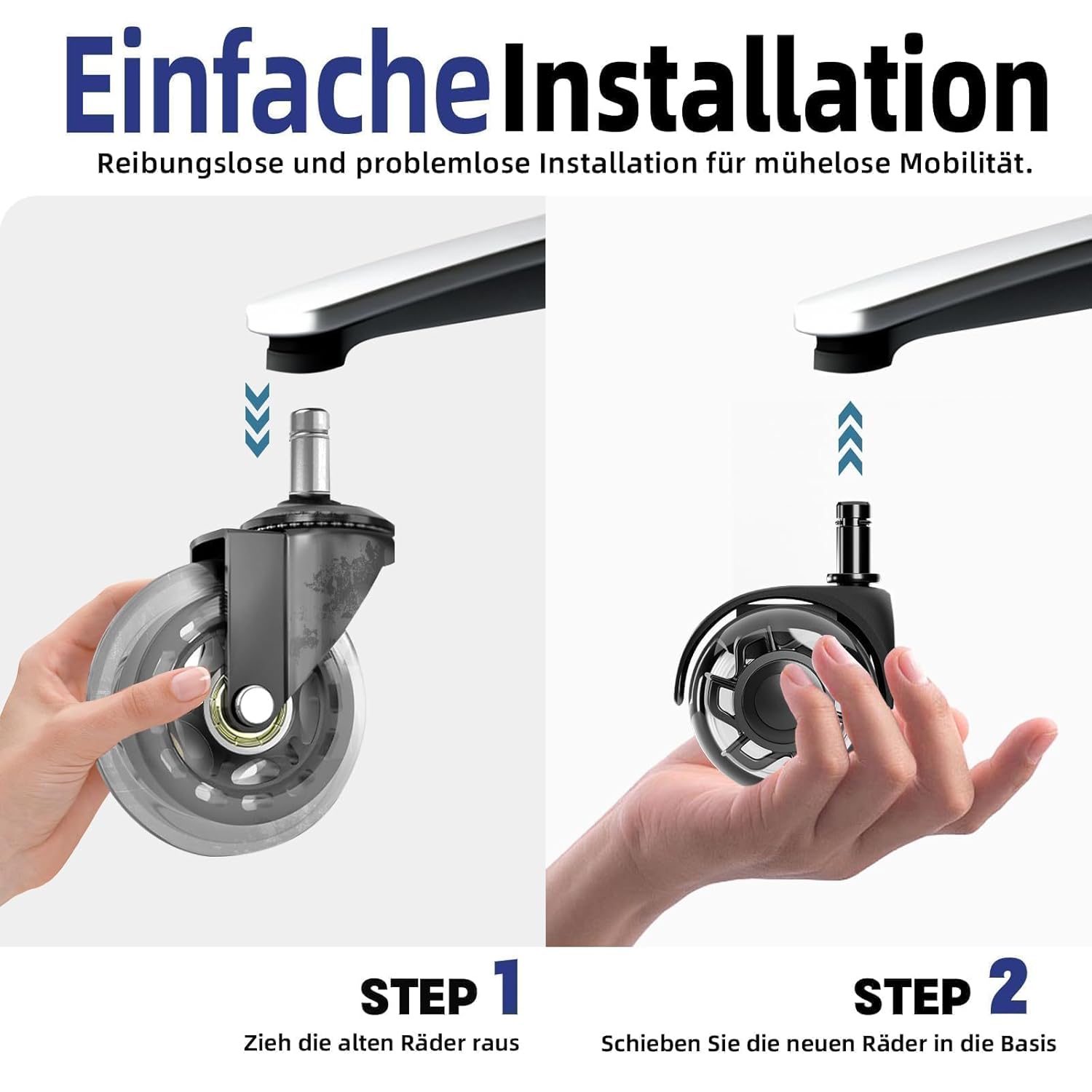 EinfacheInstallation

Reibungslose und problemlose Installation für mühelose Mobilität.

STEP 1
Zieh die alten Räder raus

STEP 2
Schieben Sie die neuen Räder in die Basis