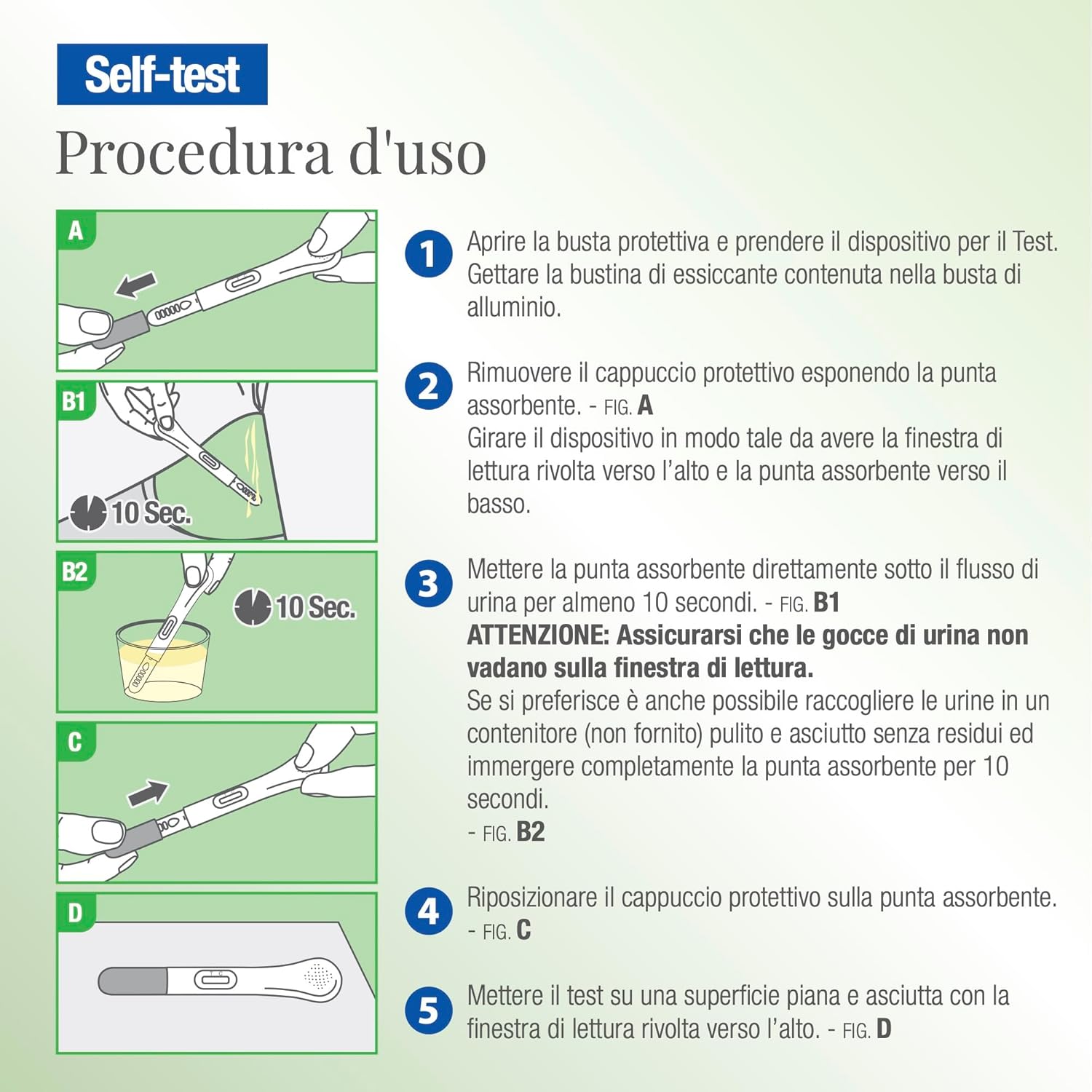 Self-test

Procedura d'uso

A

B1

10 Sec.

B2

10 Sec.

C

D

1 Aprire la busta protettiva e prendere il dispositivo per il Test. Gettare la bustina di essiccante contenuta nella busta di alluminio.

2 Rimuovere il cappuccio protettivo esponendo la punta assorbente. - FIG. A
Girare il dispositivo in modo tale da avere la finestra di lettura rivolta verso l'alto e la punta assorbente verso il basso.

3 Mettere la punta assorbente direttamente sotto il flusso di urina per almeno 10 secondi. - FIG. B1
ATTENZIONE: Assicurarsi che le gocce di urina non vadano sulla finestra di lettura.
Se si preferisce è anche possibile raccogliere le urine in un contenitore (non fornito) pulito e asciutto senza residui ed immergere completamente la punta assorbente per 10 secondi.
- FIG. B2

4 Riposizionare il cappuccio protettivo sulla punta assorbente.
- FIG. C

5 Mettere il test su una superficie piana e asciutta con la finestra di lettura rivolta verso l'alto. - FIG. D