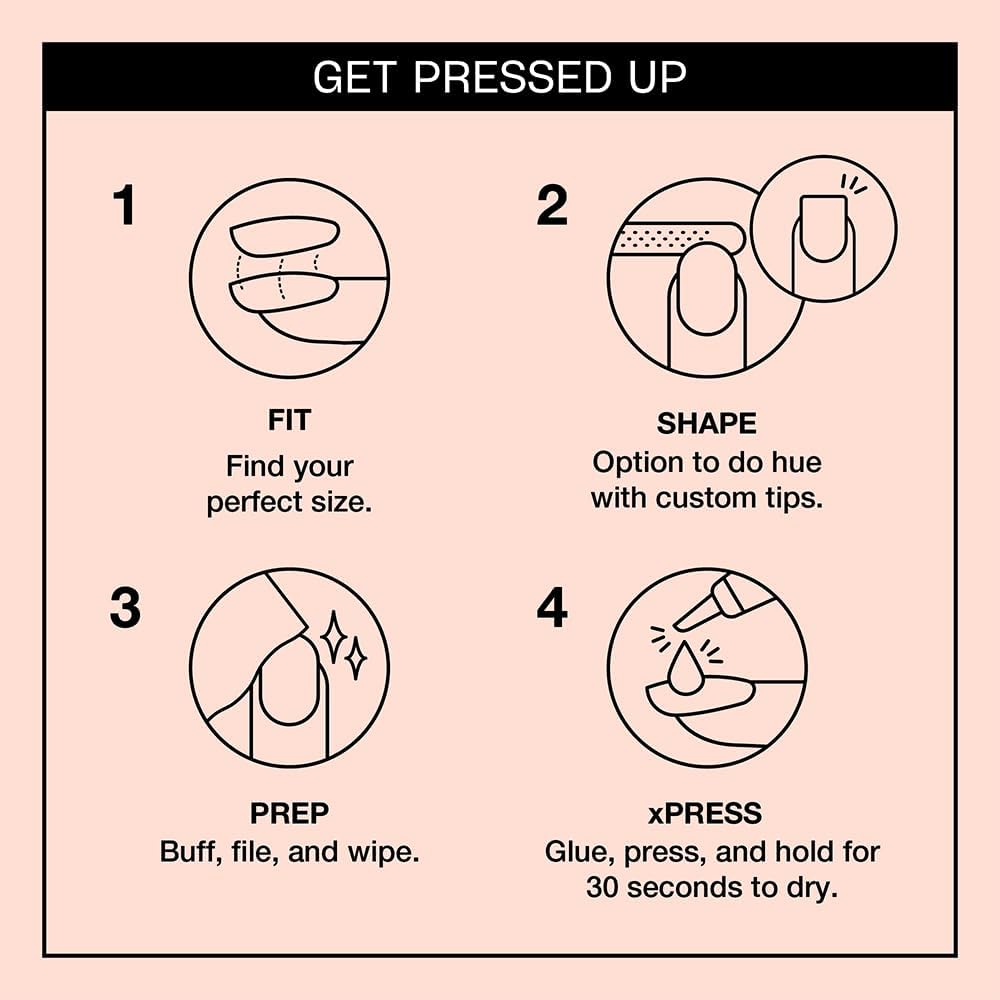 GET PRESSED UP

1

FIT
Find your perfect size.

2

SHAPE
Option to do hue with custom tips.

3

PREP
Buff, file, and wipe.

4

xPRESS
Glue, press, and hold for 30 seconds to dry.