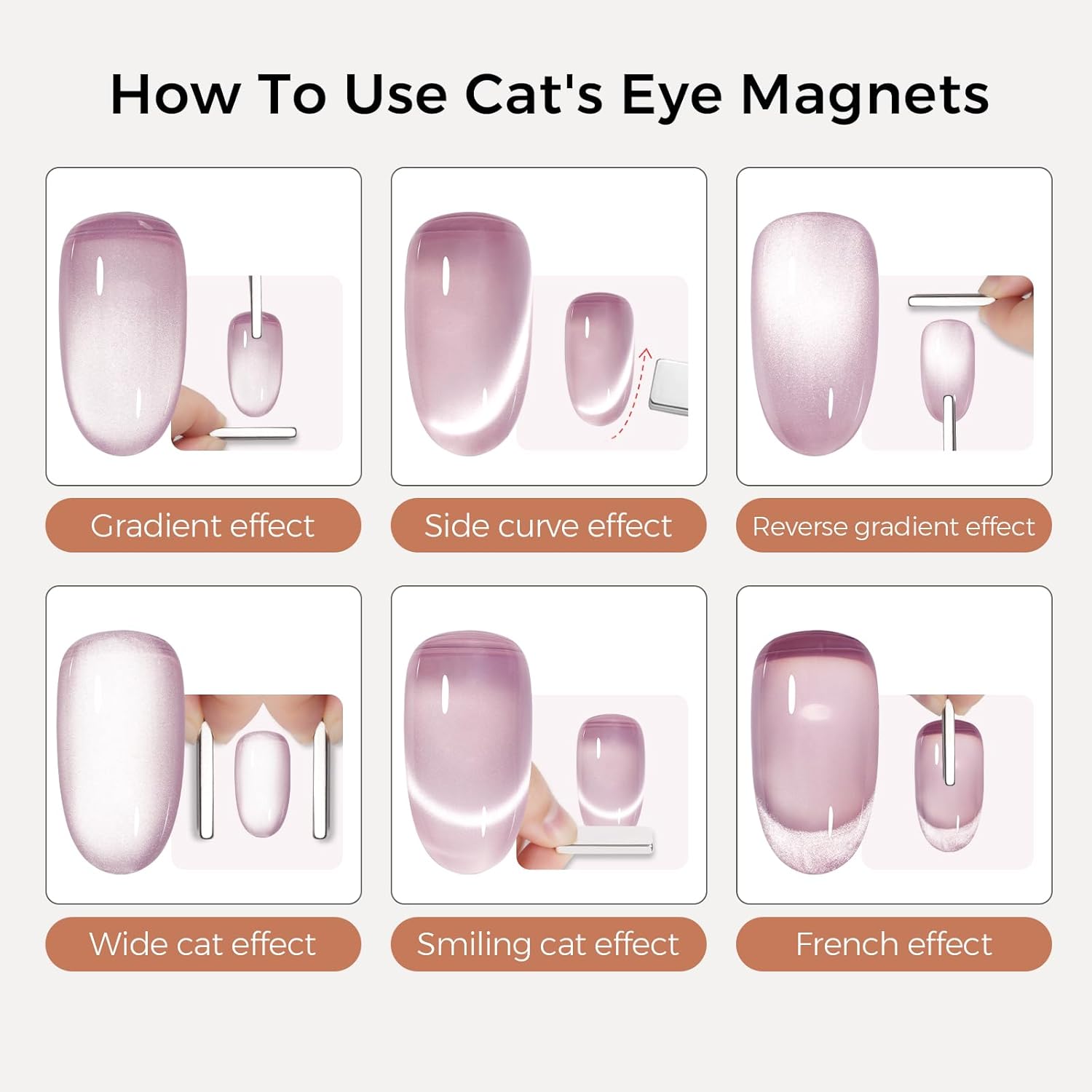 How To Use Cat's Eye Magnets

Gradient effect

Side curve effect

Reverse gradient effect

Wide cat effect

Smiling cat effect

French effect