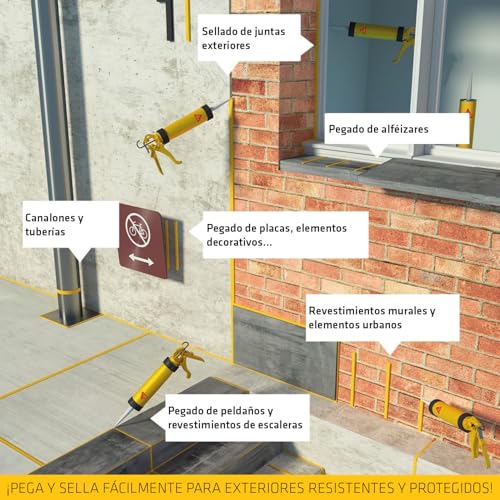 Sellado de juntas exteriores

Pegado de alféizares

Canalones y tuberías

Pegado de placas, elementos decorativos...

Revestimientos murales y elementos urbanos

Pegado de peldaños y revestimientos de escaleras

¡PEGA Y SELLA FÁCILMENTE PARA EXTERIORES RESISTENTES Y PROTEGIDOS!