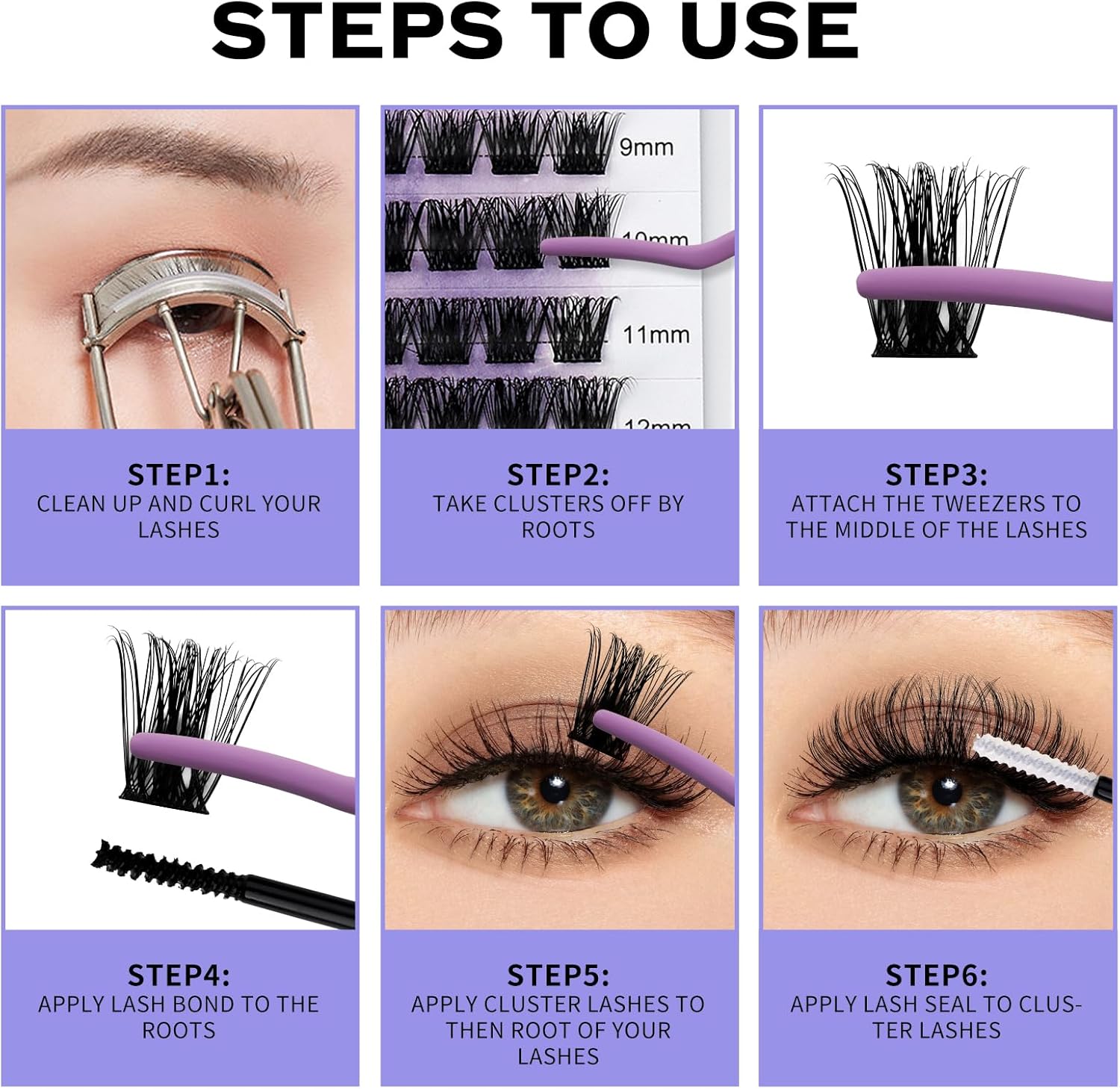 STEPS TO USE

9mm

10mm

11mm

12mm

STEP1:
CLEAN UP AND CURL YOUR LASHES

STEP2:
TAKE CLUSTERS OFF BY ROOTS

STEP3:
ATTACH THE TWEEZERS TO THE MIDDLE OF THE LASHES

STEP4:
APPLY LASH BOND TO THE ROOTS

STEP5:
APPLY CLUSTER LASHES TO THEN ROOT OF YOUR LASHES

STEP6:
APPLY LASH SEAL TO CLUSTER LASHES