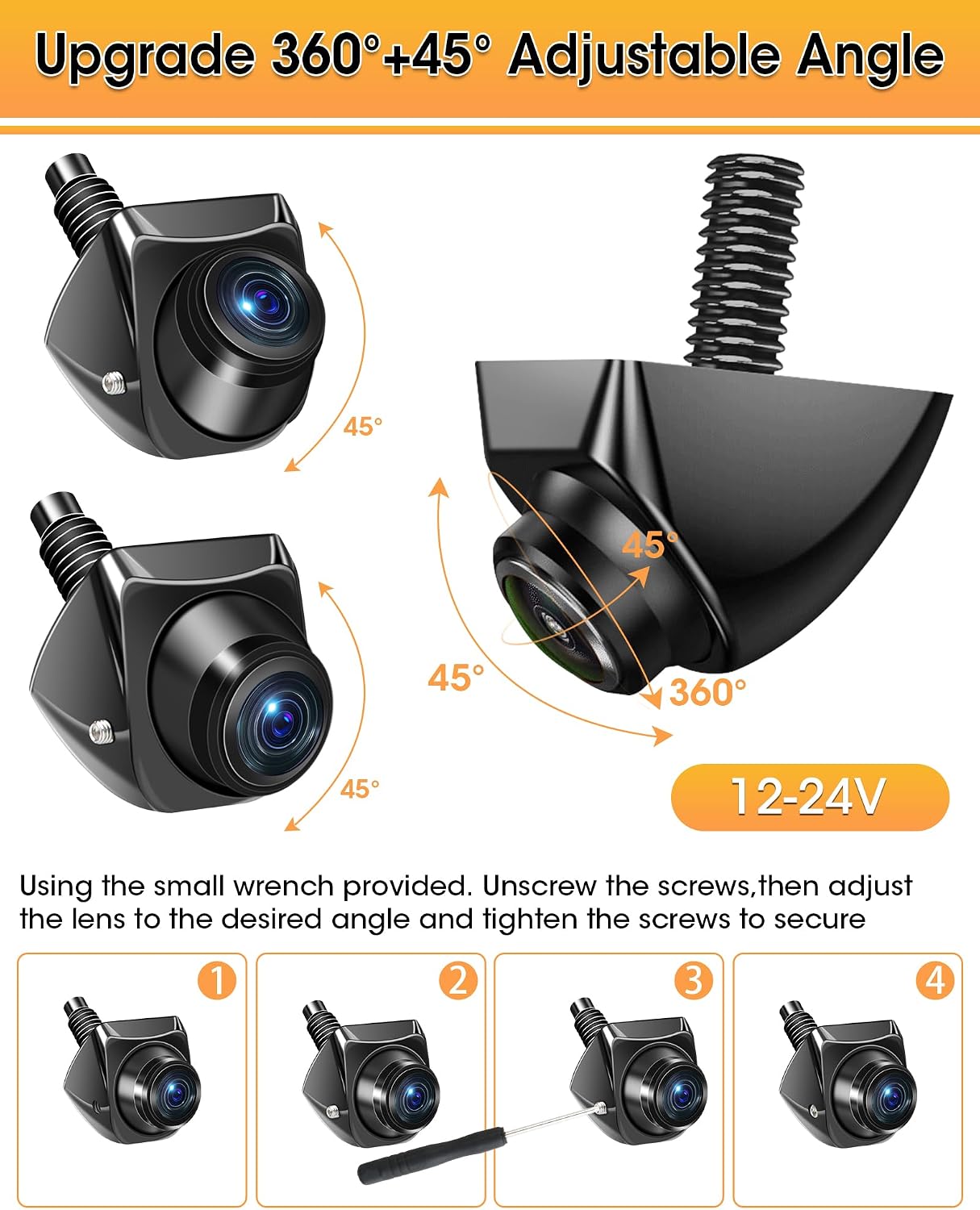 Upgrade 360°+45° Adjustable Angle

45°

45°

45°

45°

360°

12-24V

Using the small wrench provided. Unscrew the screws,then adjust the lens to the desired angle and tighten the screws to secure

1

2

3

4