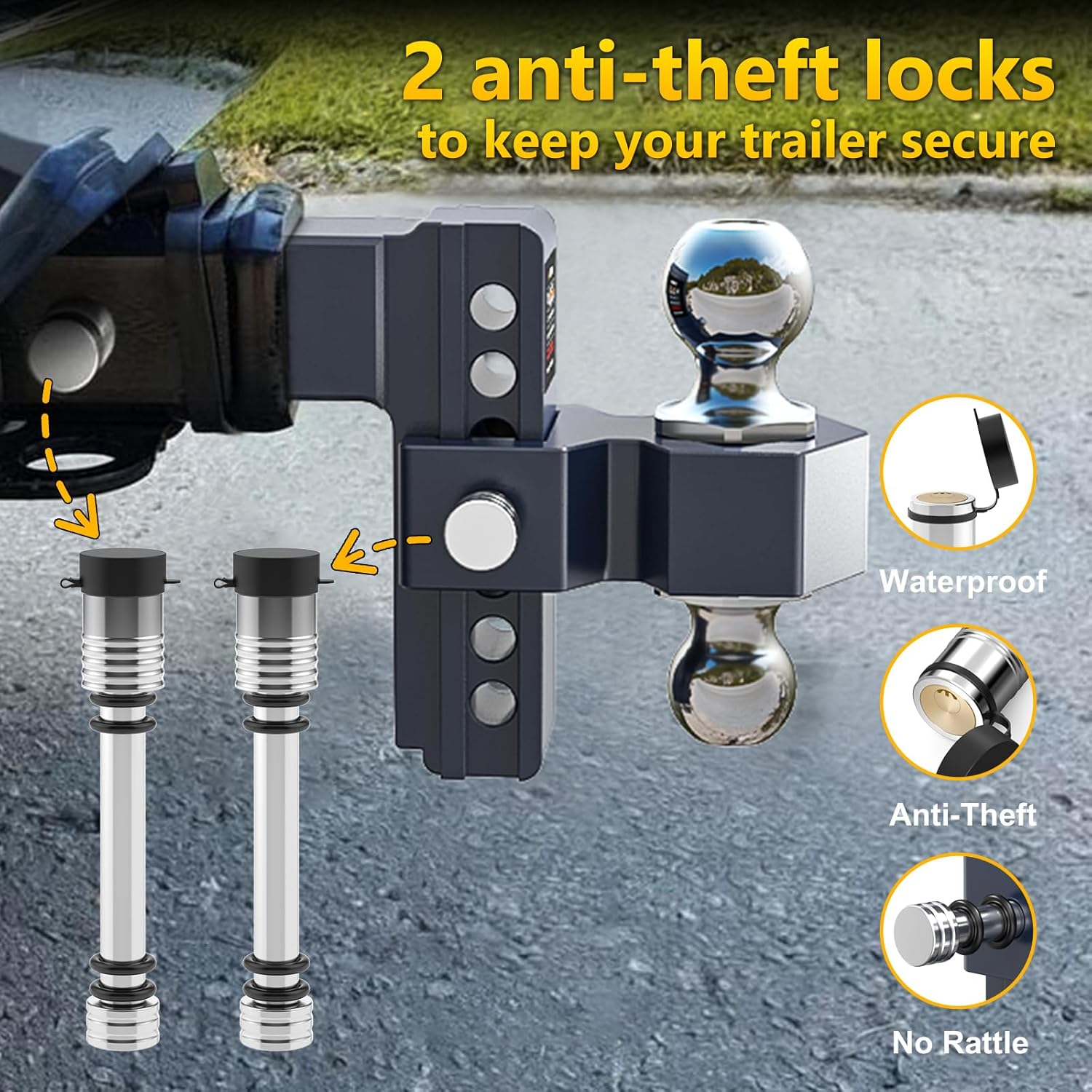 2 anti-theft locks
to keep your trailer secure

Waterproof

Anti-Theft

No Rattle