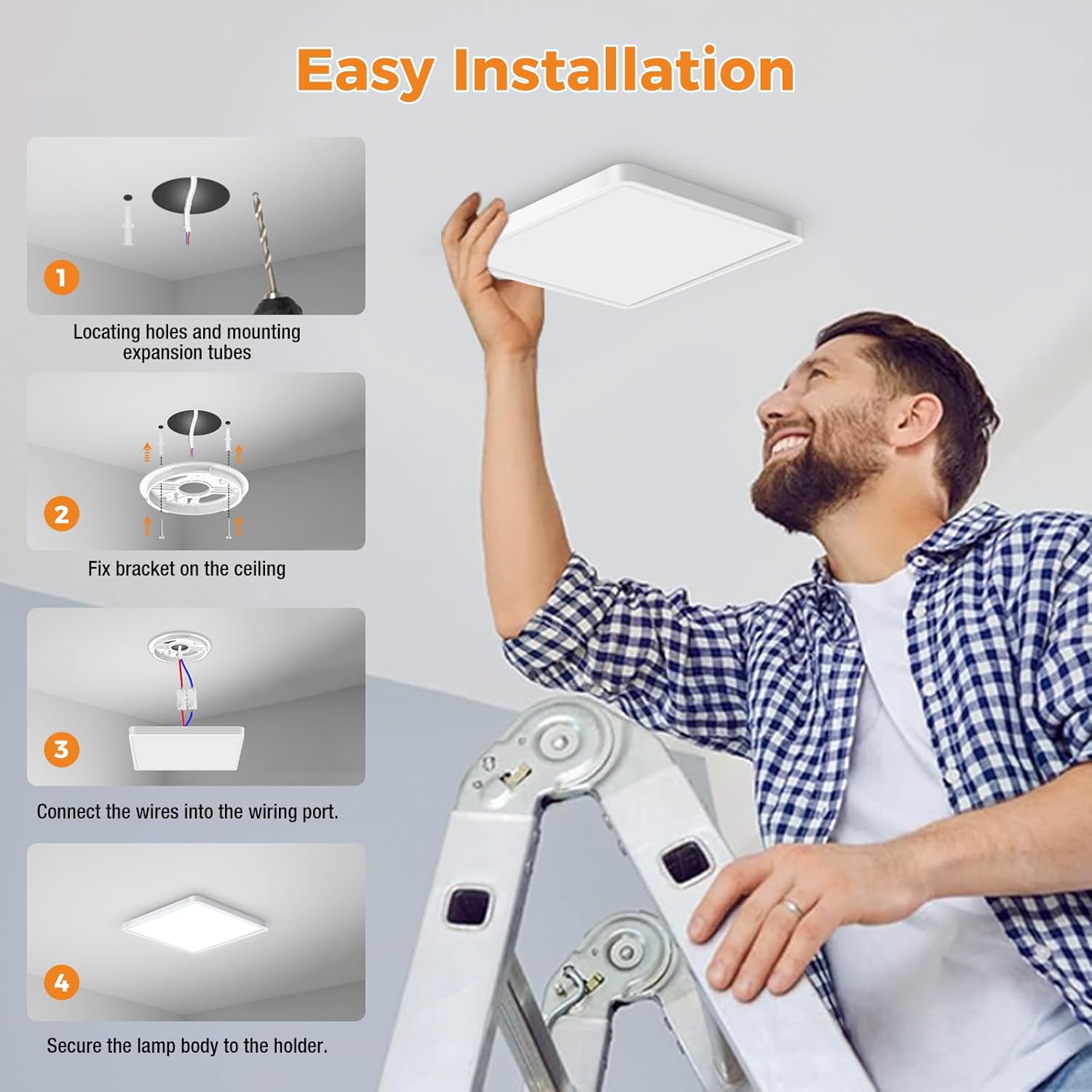 Easy Installation

1

Locating holes and mounting expansion tubes

2

Fix bracket on the ceiling

3

Connect the wires into the wiring port.

4

Secure the lamp body to the holder.