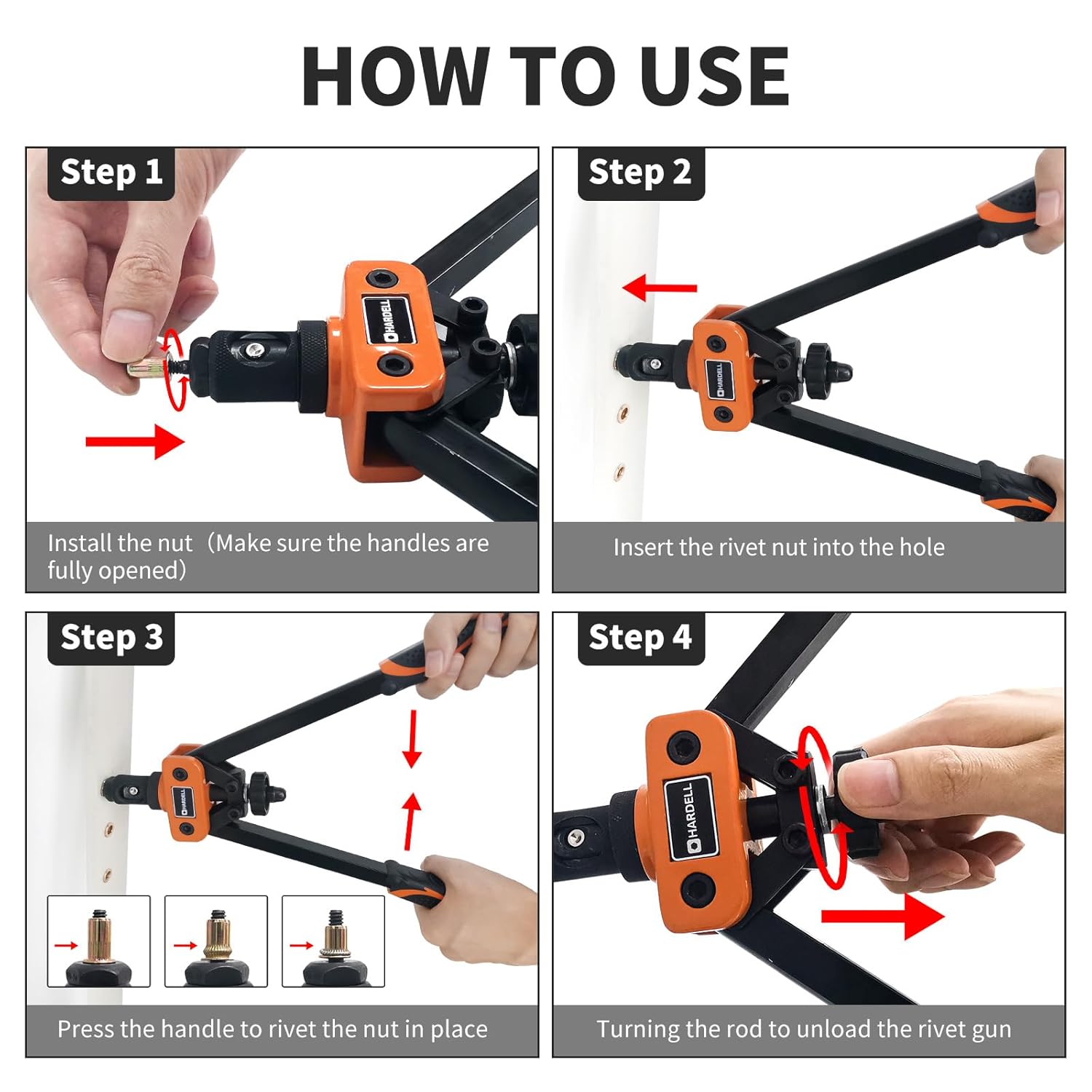 HOW TO USE

Step 1

HARDELL

Install the nut（Make sure the handles are fully opened）

Step 2

HARDELL

Insert the rivet nut into the hole

Step 3

HARDELL

Press the handle to rivet the nut in place

Step 4

HARDELL

Turning the rod to unload the rivet gun