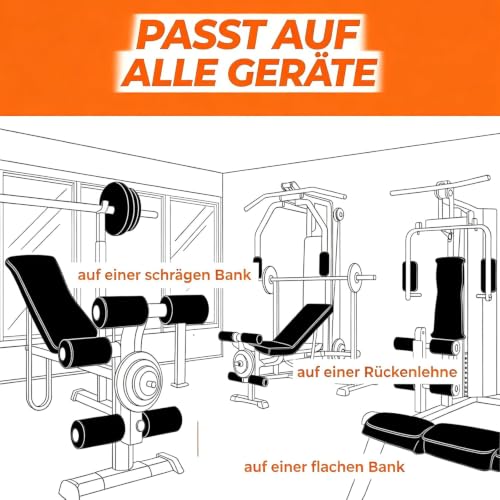 PASST AUF ALLE GERÄTE

auf einer schrägen Bank

auf einer Rückenlehne

auf einer flachen Bank