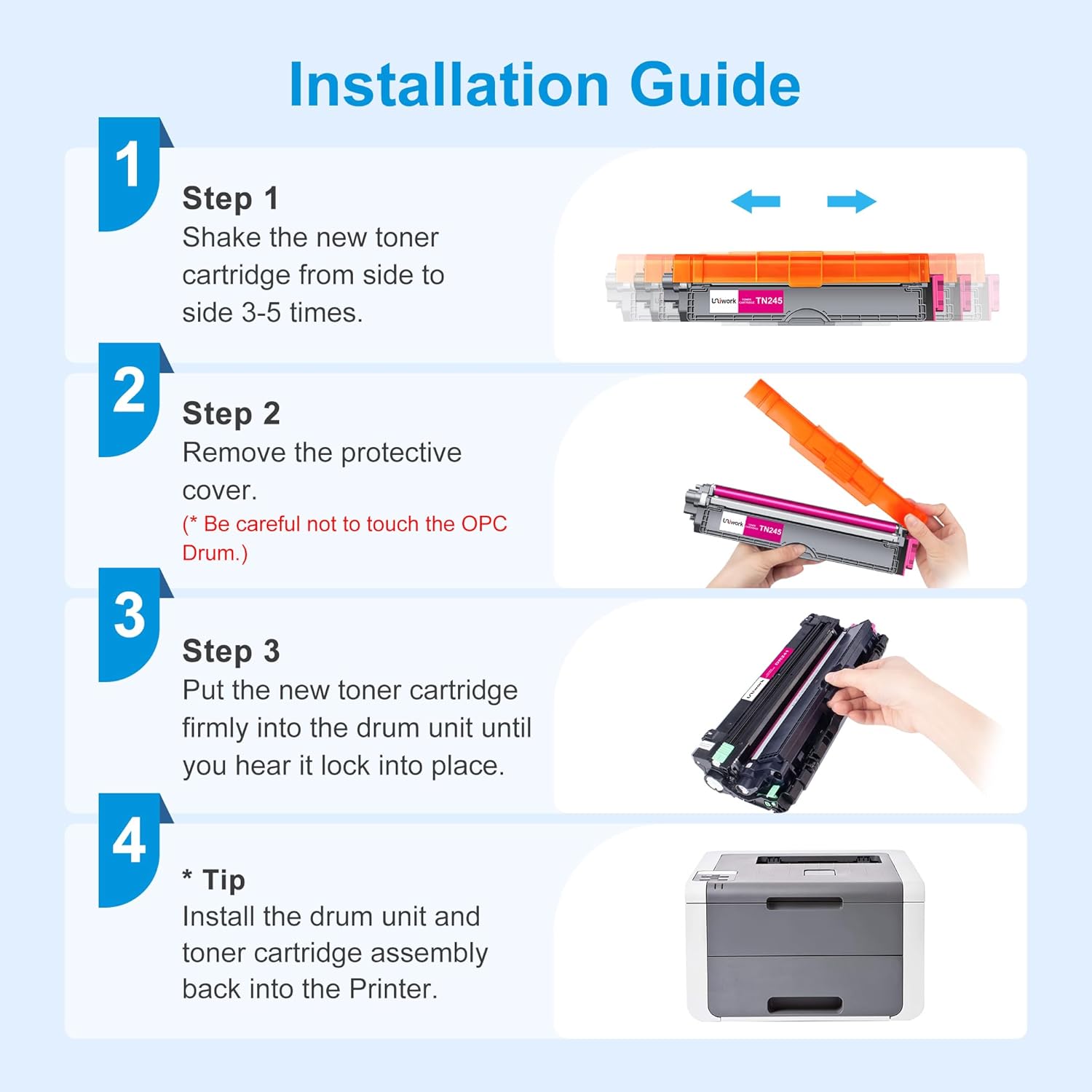 Installation Guide

1

Step 1
Shake the new toner cartridge from side to side 3-5 times.

Uniwork TN245

2

Step 2
Remove the protective cover.
(* Be careful not to touch the OPC Drum.)

Uniwork TN245

3

Step 3
Put the new toner cartridge firmly into the drum unit until you hear it lock into place.

4

* Tip
Install the drum unit and toner cartridge assembly back into the Printer.