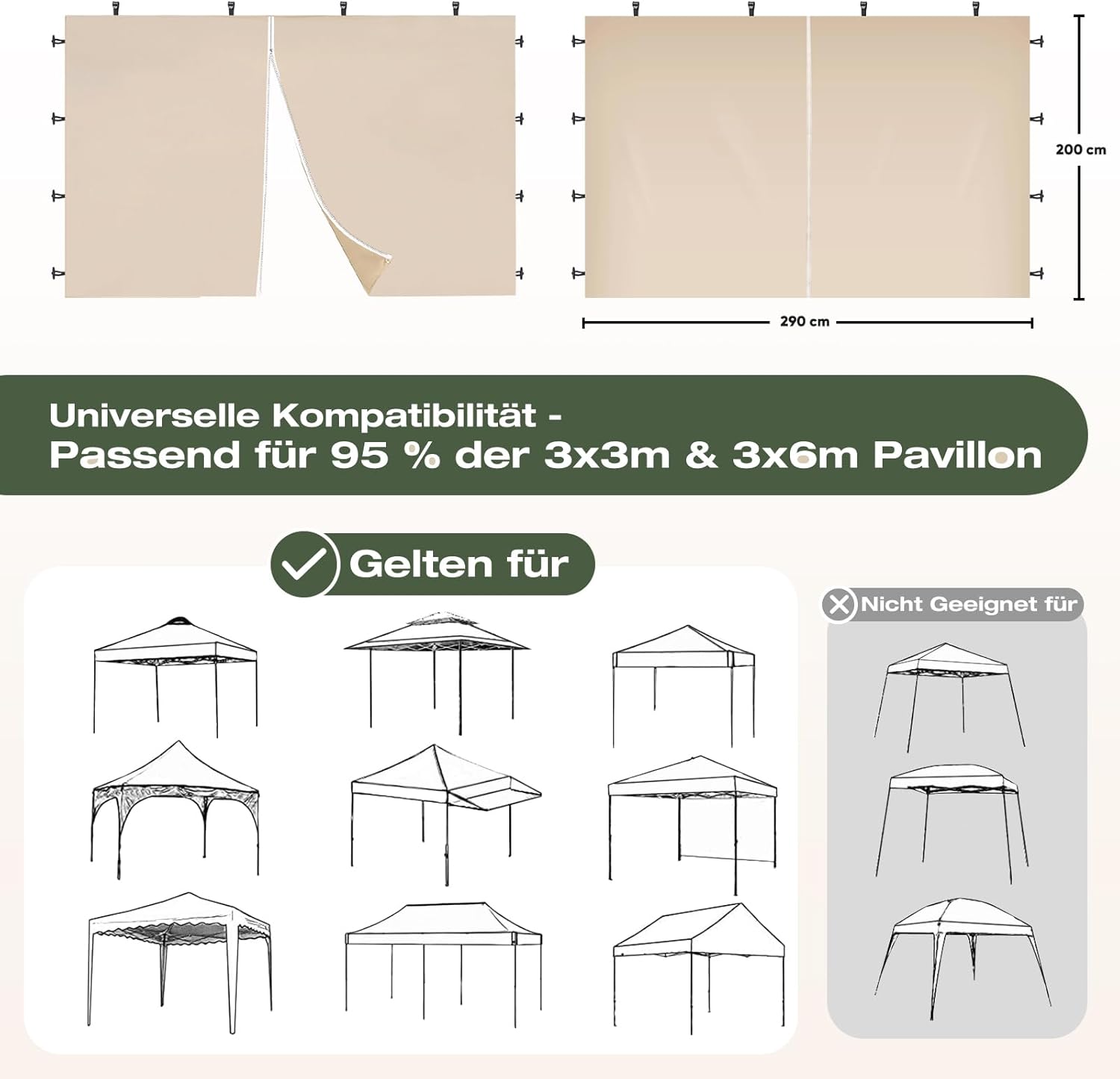 200 cm

290 cm

Universelle Kompatibilität -
Passend für 95 % der 3x3m & 3x6m Pavillon

Gelten für

Nicht Geeignet für