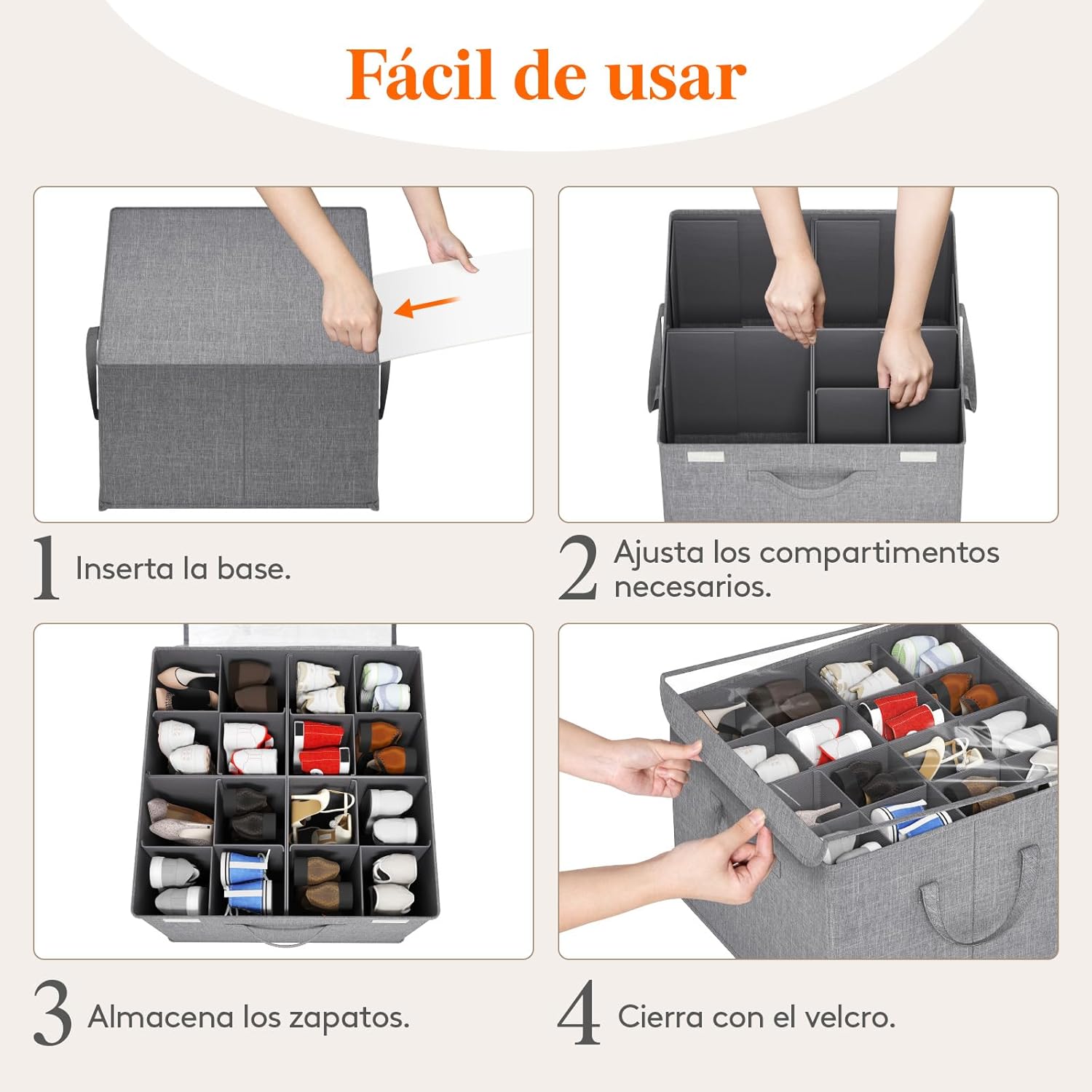 Fácil de usar

1 Inserta la base.

2 Ajusta los compartimentos necesarios.

3 Almacena los zapatos.

4 Cierra con el velcro.