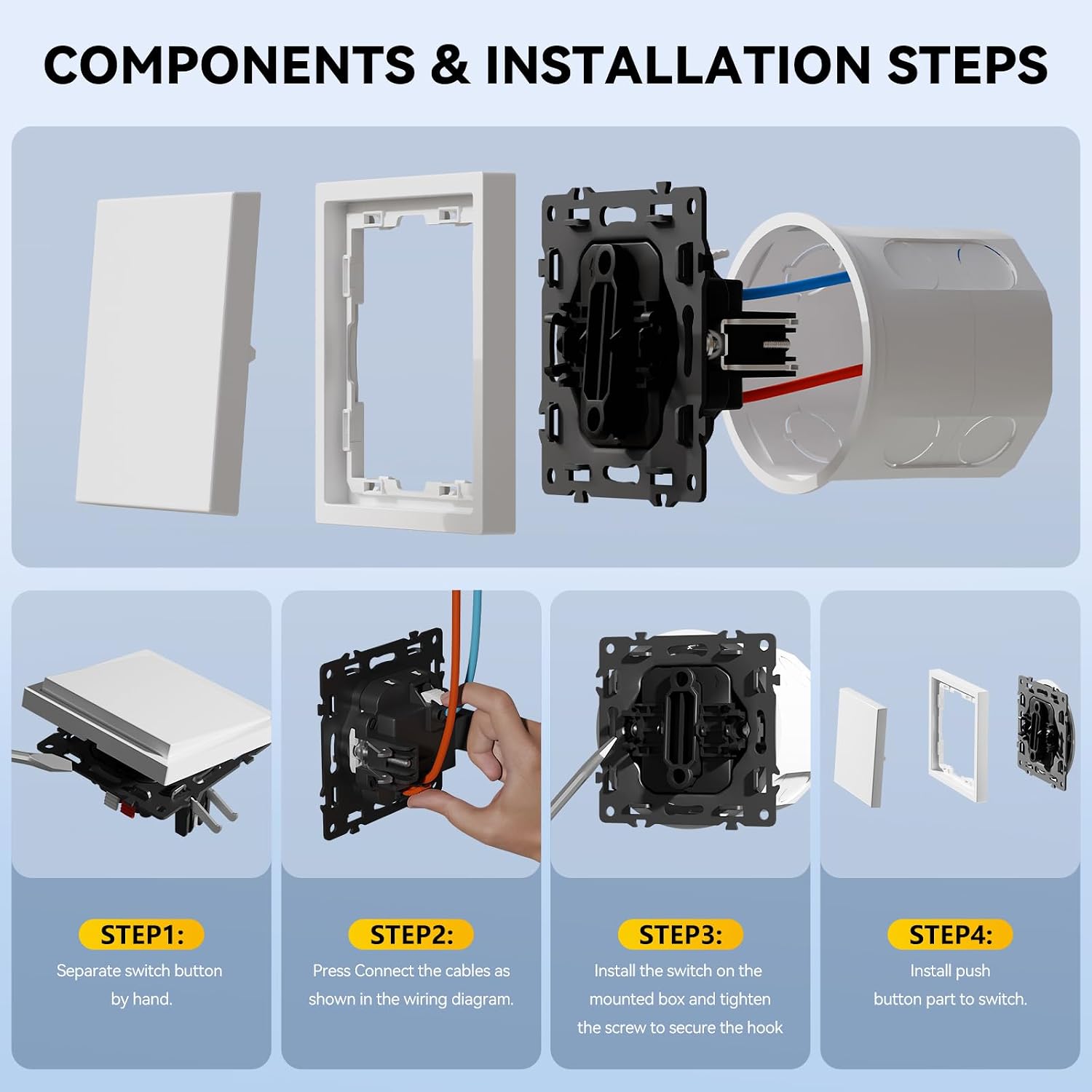 COMPONENTS & INSTALLATION STEPS

STEP1:
Separate switch button by hand.

STEP2:
Press Connect the cables as shown in the wiring diagram.

STEP3:
Install the switch on the mounted box and tighten the screw to secure the hook

STEP4:
Install push button part to switch.