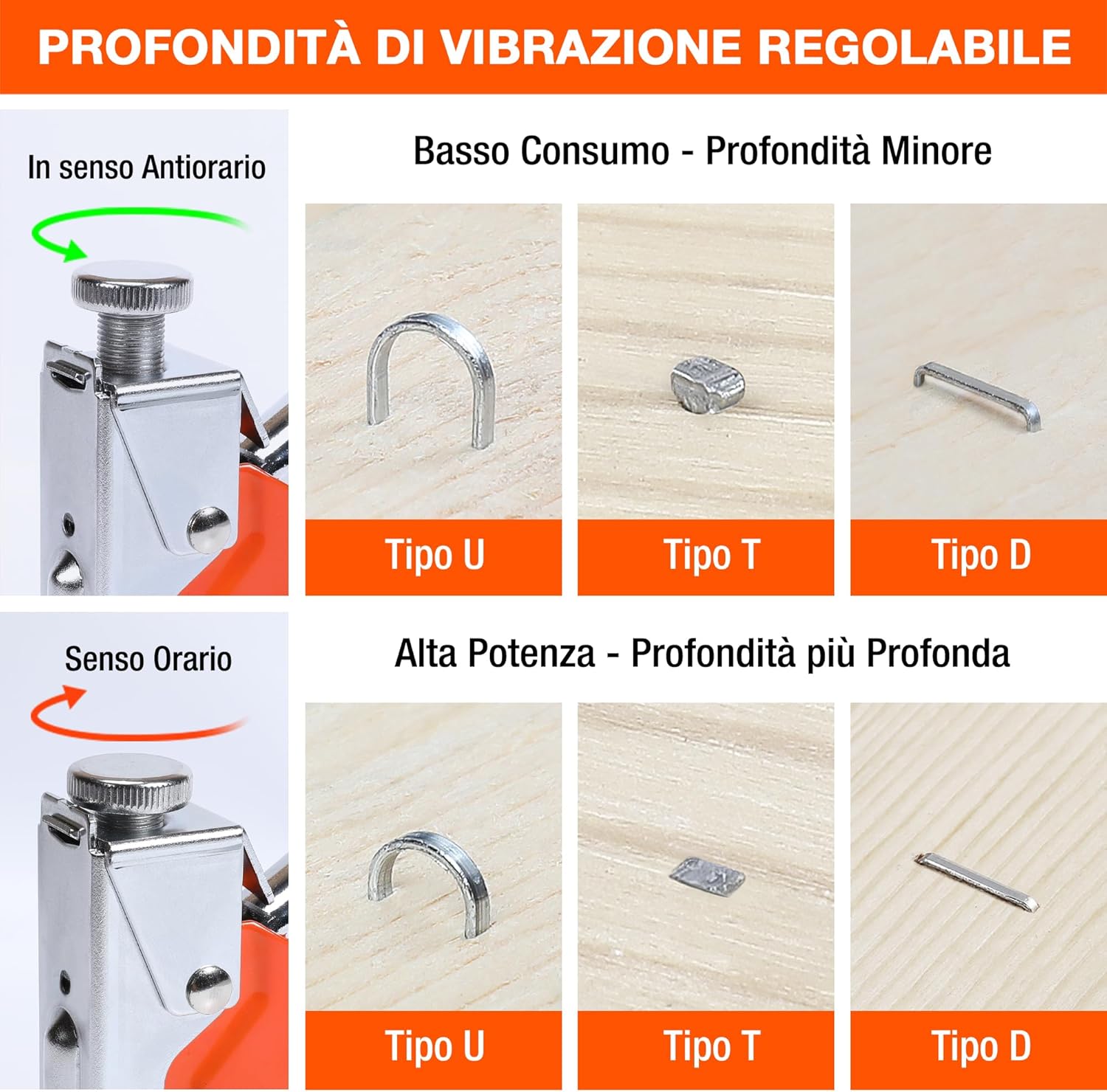 PROFONDITÀ DI VIBRAZIONE REGOLABILE

In senso Antiorario

Basso Consumo - Profondità Minore

Tipo U

Tipo T

Tipo D

Senso Orario

Alta Potenza - Profondità più Profonda

Tipo U

Tipo T

Tipo D