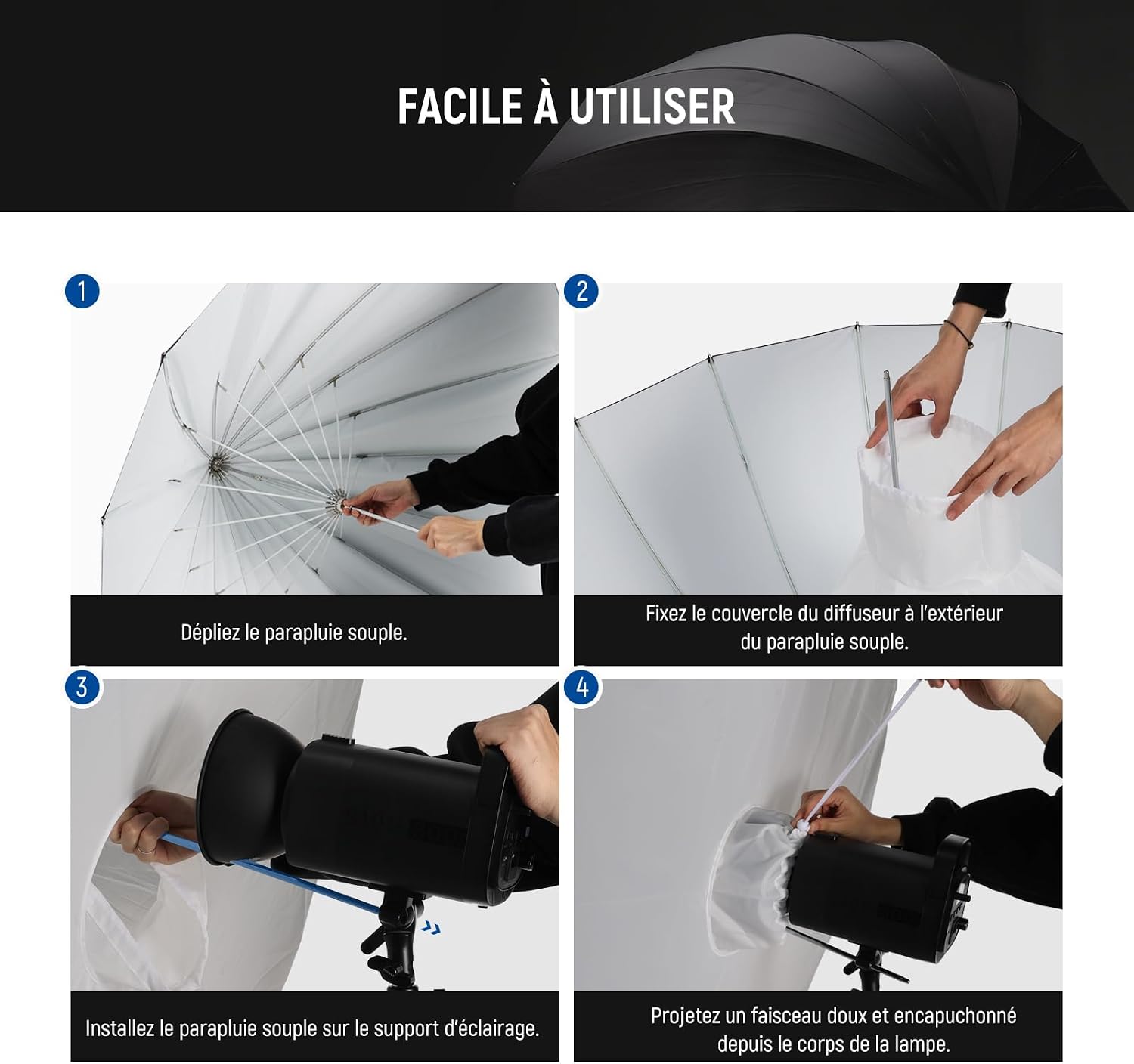 FACILE À UTILISER

1

Dépliez le parapluie souple.

2

Fixez le couvercle du diffuseur à l'extérieur du parapluie souple.

3

Installez le parapluie souple sur le support d'éclairage.

4

Projetez un faisceau doux et encapuchonné depuis le corps de la lampe.