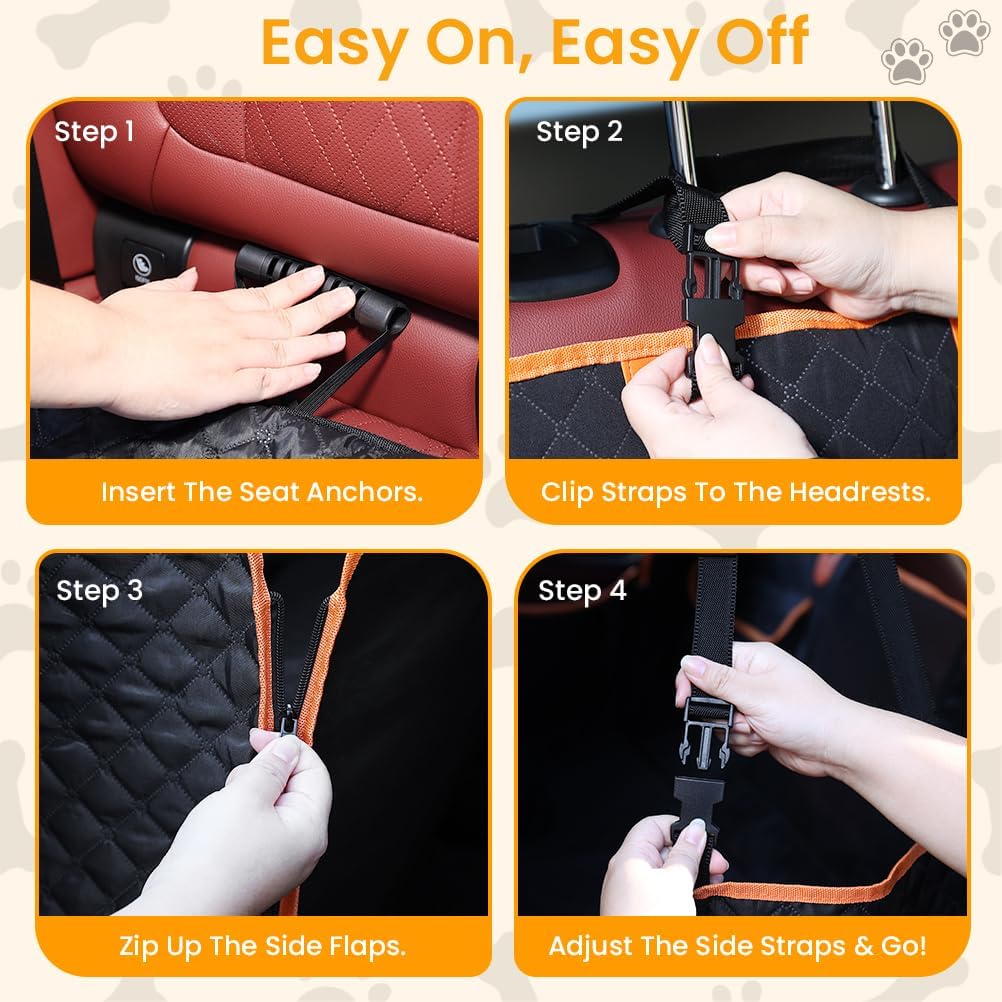 Easy On, Easy Off

Step 1

Insert The Seat Anchors.

Step 2

Clip Straps To The Headrests.

Step 3

Zip Up The Side Flaps.

Step 4

Adjust The Side Straps & Go!