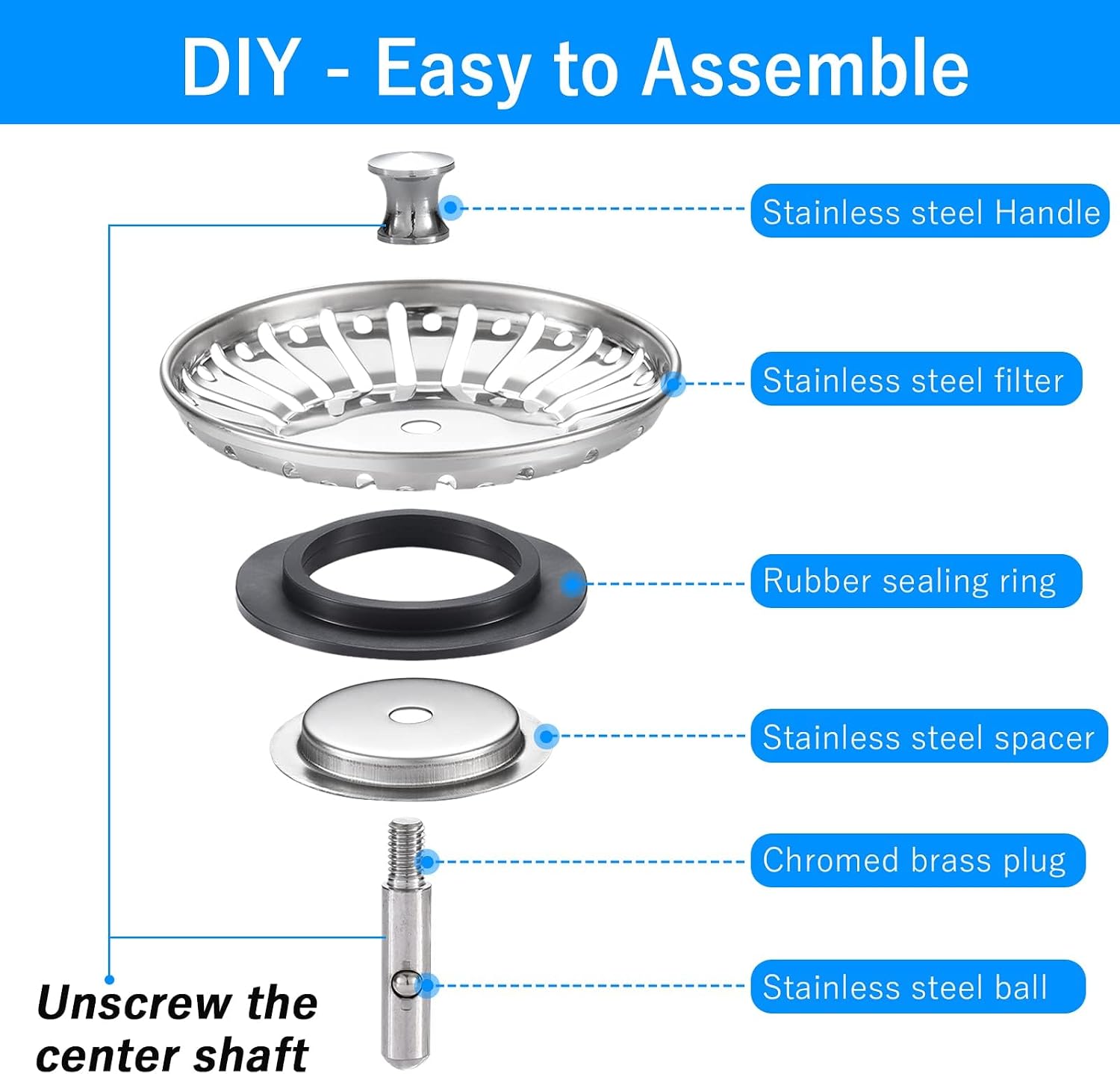 DIY - Easy to Assemble

Stainless steel Handle

Stainless steel filter

Rubber sealing ring

Stainless steel spacer

Chromed brass plug

Stainless steel ball

Unscrew the center shaft