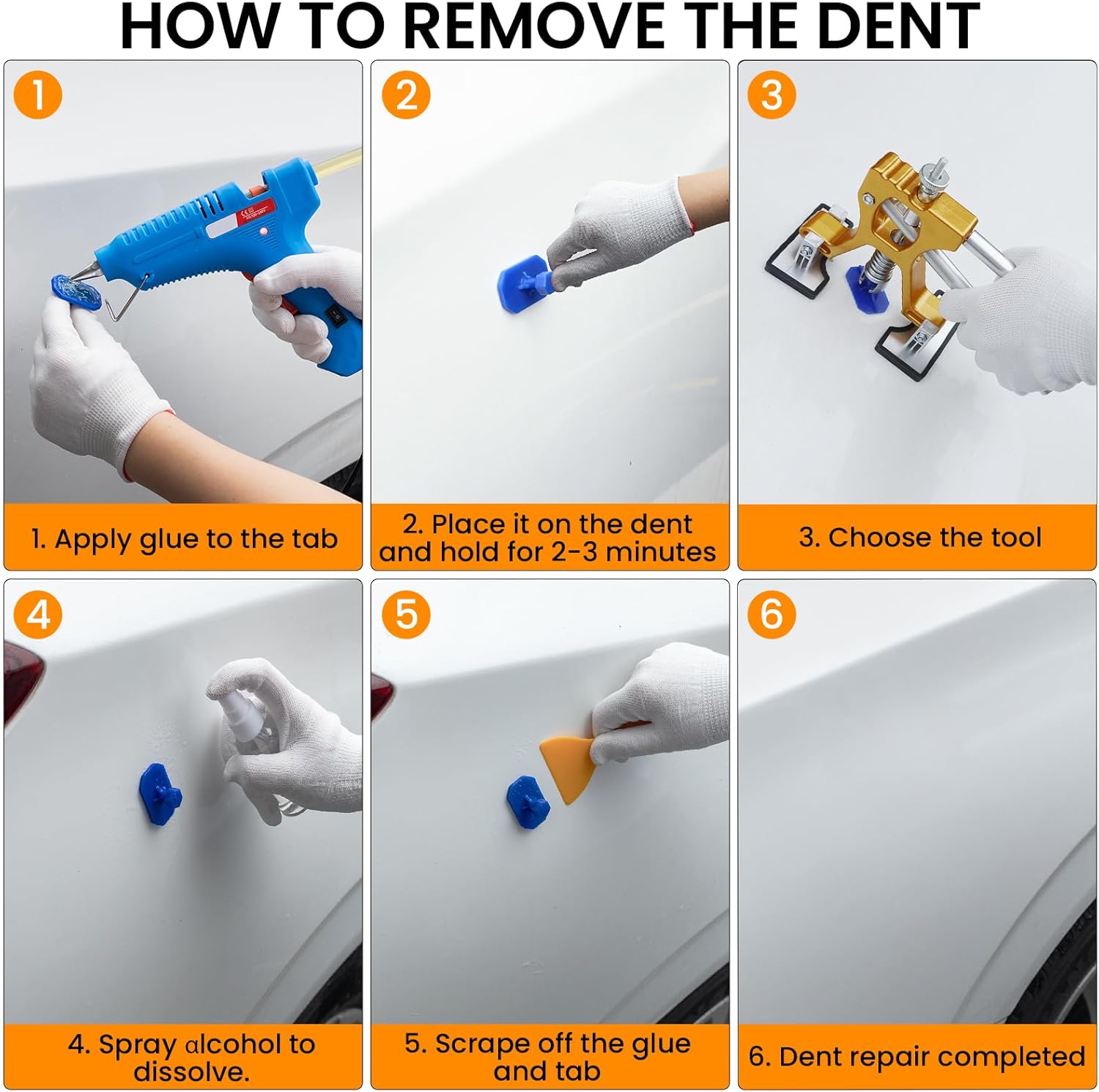 HOW TO REMOVE THE DENT

1

1. Apply glue to the tab

2

2. Place it on the dent and hold for 2-3 minutes

3

3. Choose the tool

4

4. Spray alcohol to dissolve.

5

5. Scrape off the glue and tab

6

6. Dent repair completed