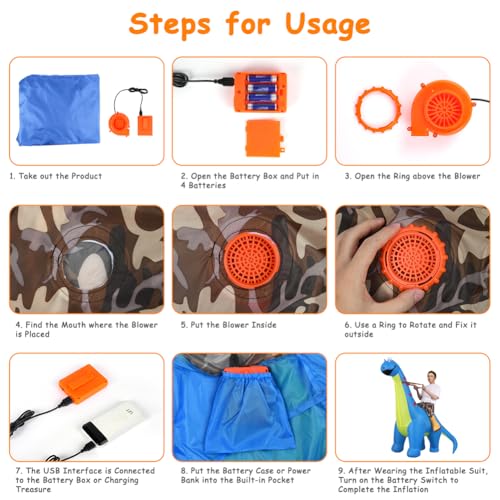 Steps for Usage

1. Take out the Product

2. Open the Battery Box and Put in 4 Batteries

3. Open the Ring above the Blower

4. Find the Mouth where the Blower is Placed

5. Put the Blower Inside

6. Use a Ring to Rotate and Fix it outside

7. The USB Interface is Connected to the Battery Box or Charging Treasure

8. Put the Battery Case or Power Bank into the Built-in Pocket

9. After Wearing the Inflatable Suit, Turn on the Battery Switch to Complete the Inflation