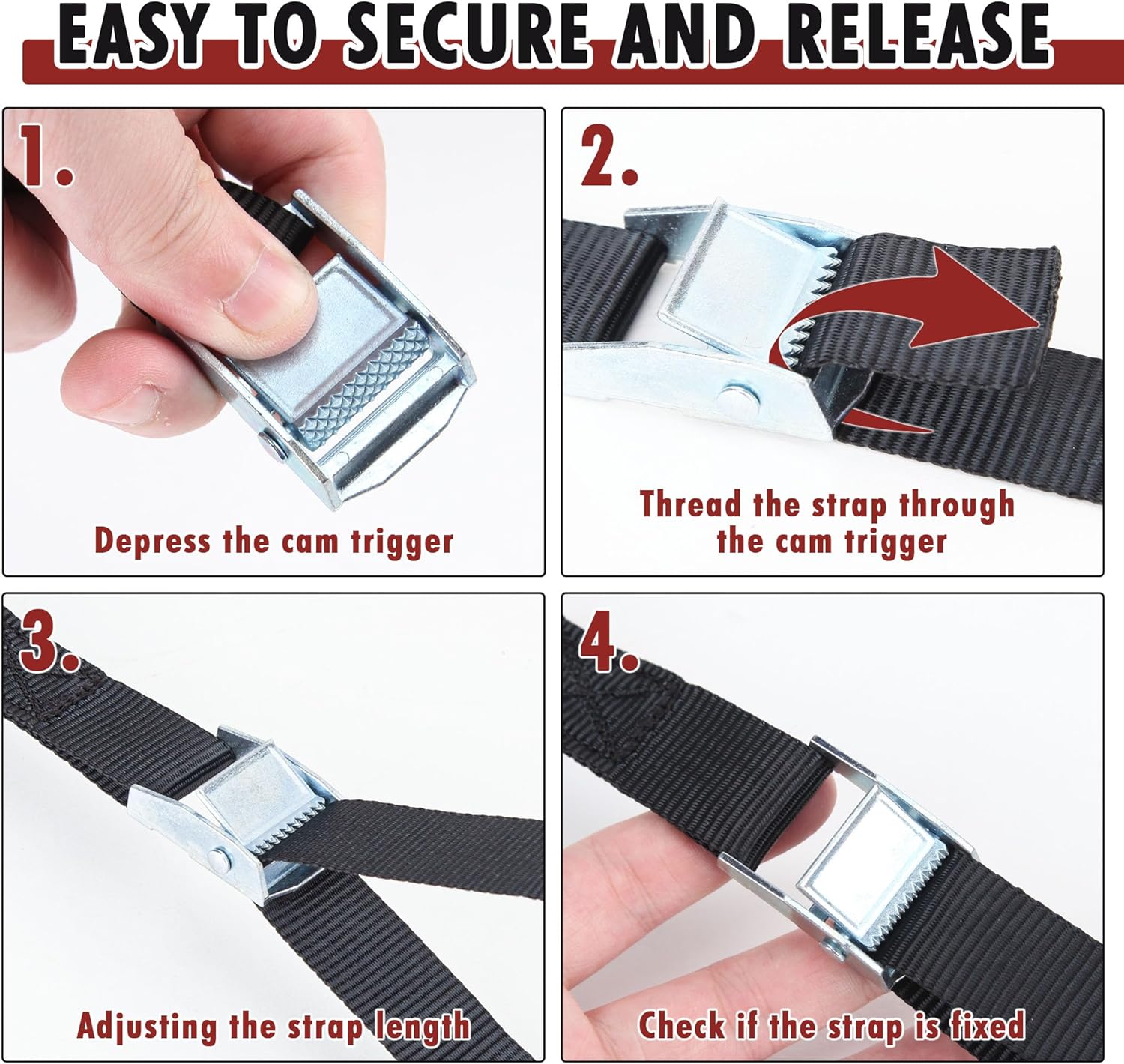 EASY TO SECURE AND RELEASE

1.

Depress the cam trigger

2.

Thread the strap through the cam trigger

3.

Adjusting the strap length

4.

Check if the strap is fixed