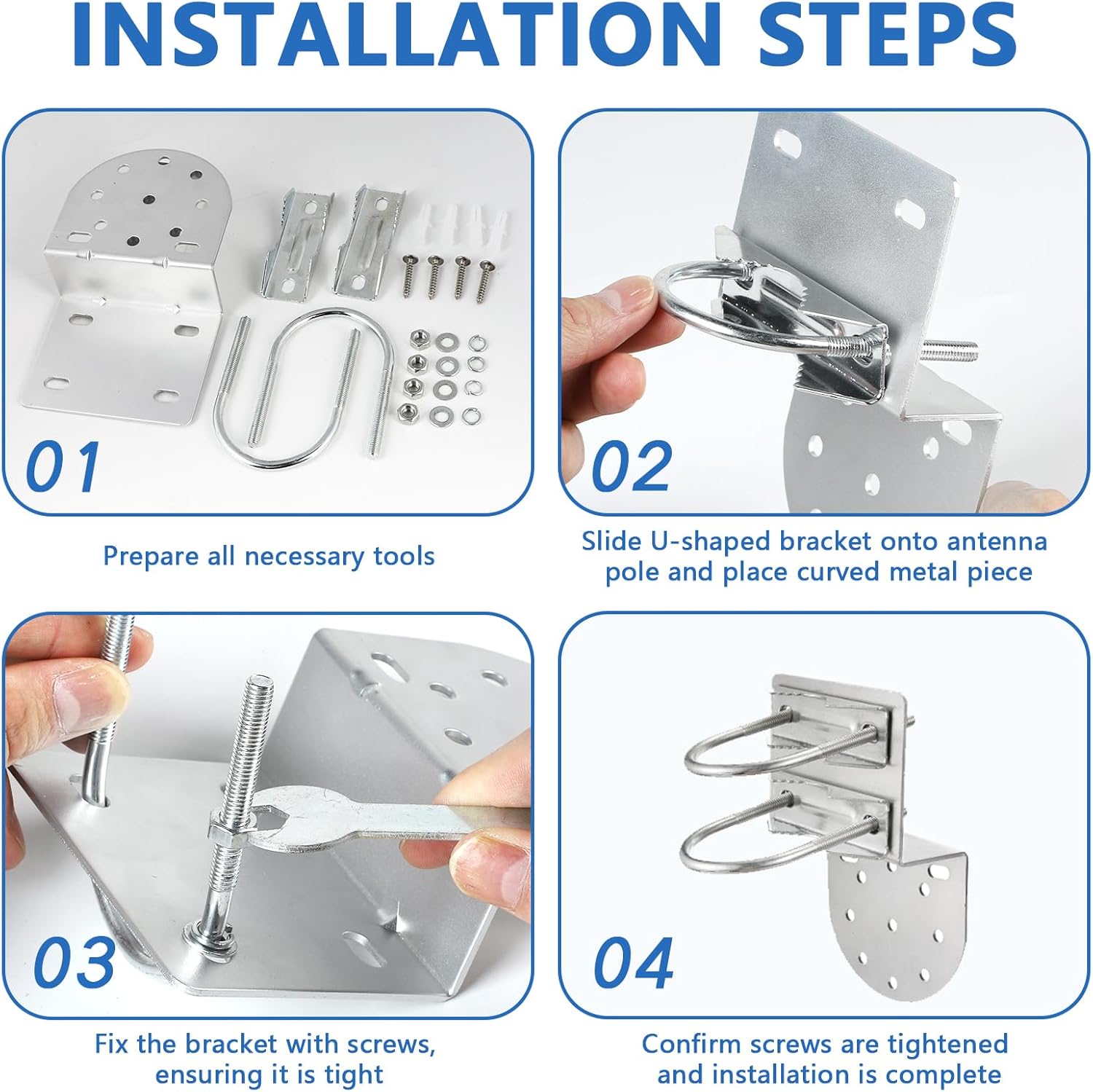 INSTALLATION STEPS

01

Prepare all necessary tools

02

Slide U-shaped bracket onto antenna pole and place curved metal piece

03

Fix the bracket with screws, ensuring it is tight

04

Confirm screws are tightened and installation is complete