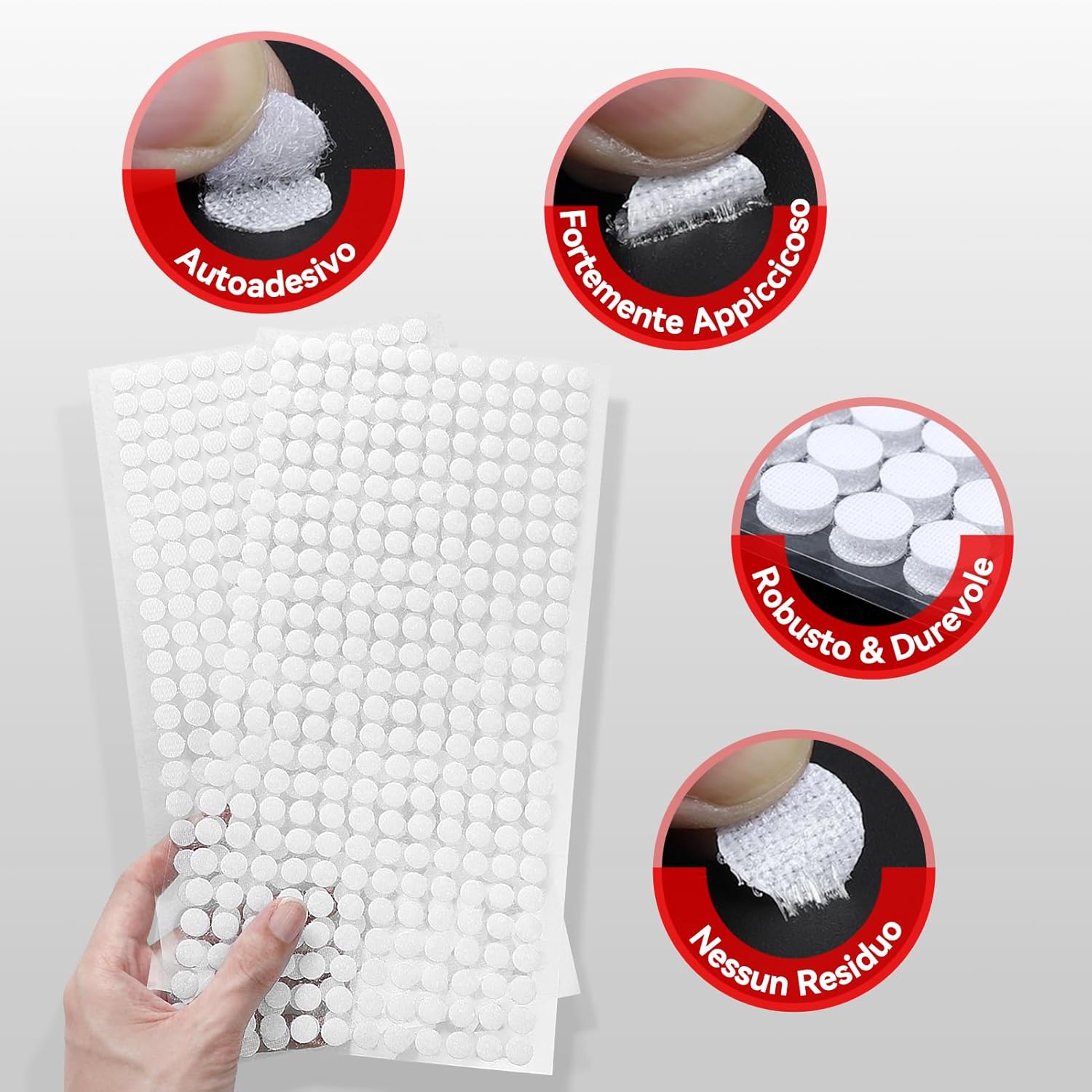 Autoadesivo

Fortemente Appiccicoso

Robusto & Durevole

Nessun Residuo