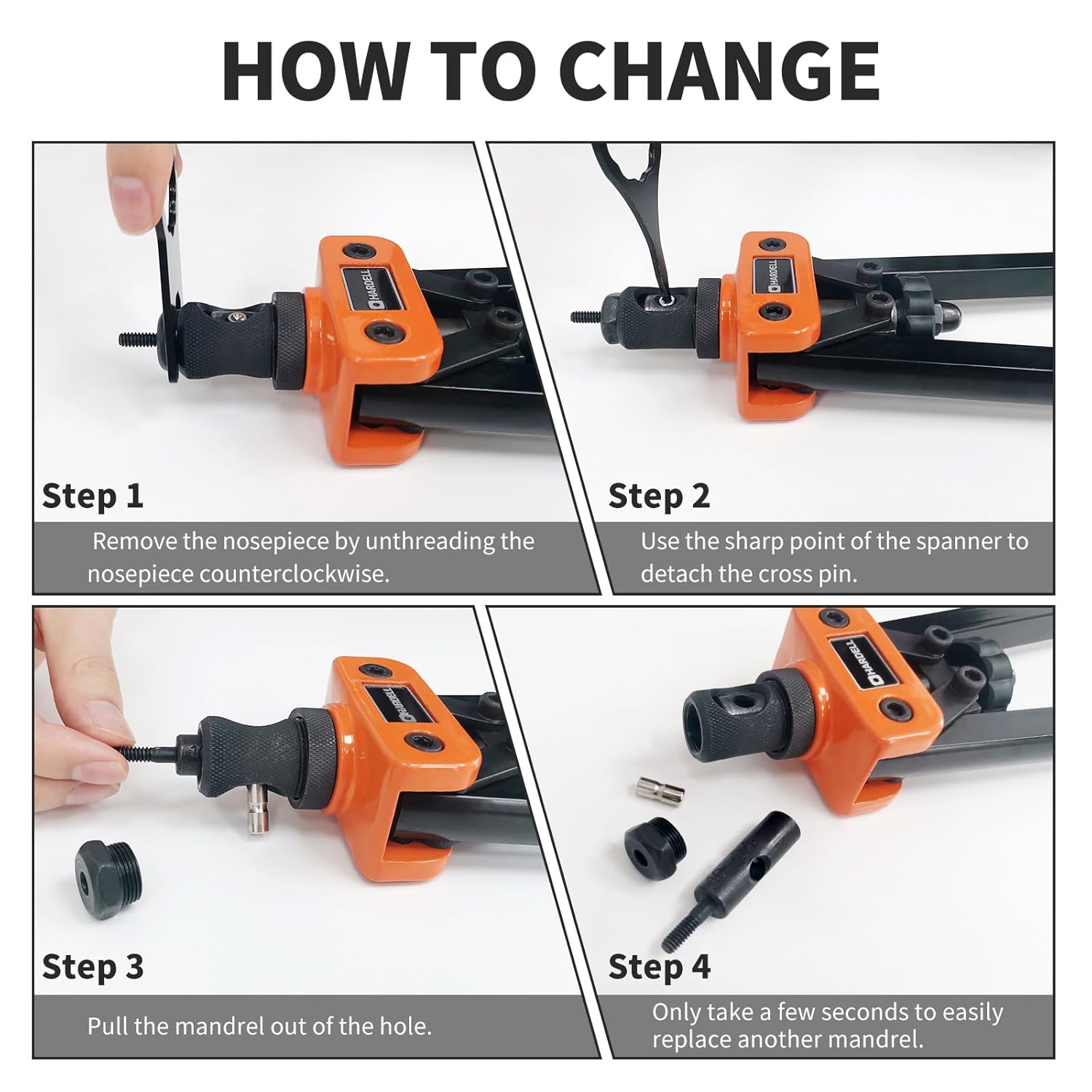 HOW TO CHANGE

HARDELL

Step 1

Remove the nosepiece by unthreading the nosepiece counterclockwise.

HARDELL

Step 2

Use the sharp point of the spanner to detach the cross pin.

HARDELL

Step 3

Pull the mandrel out of the hole.

HARDELL

Step 4

Only take a few seconds to easily replace another mandrel.