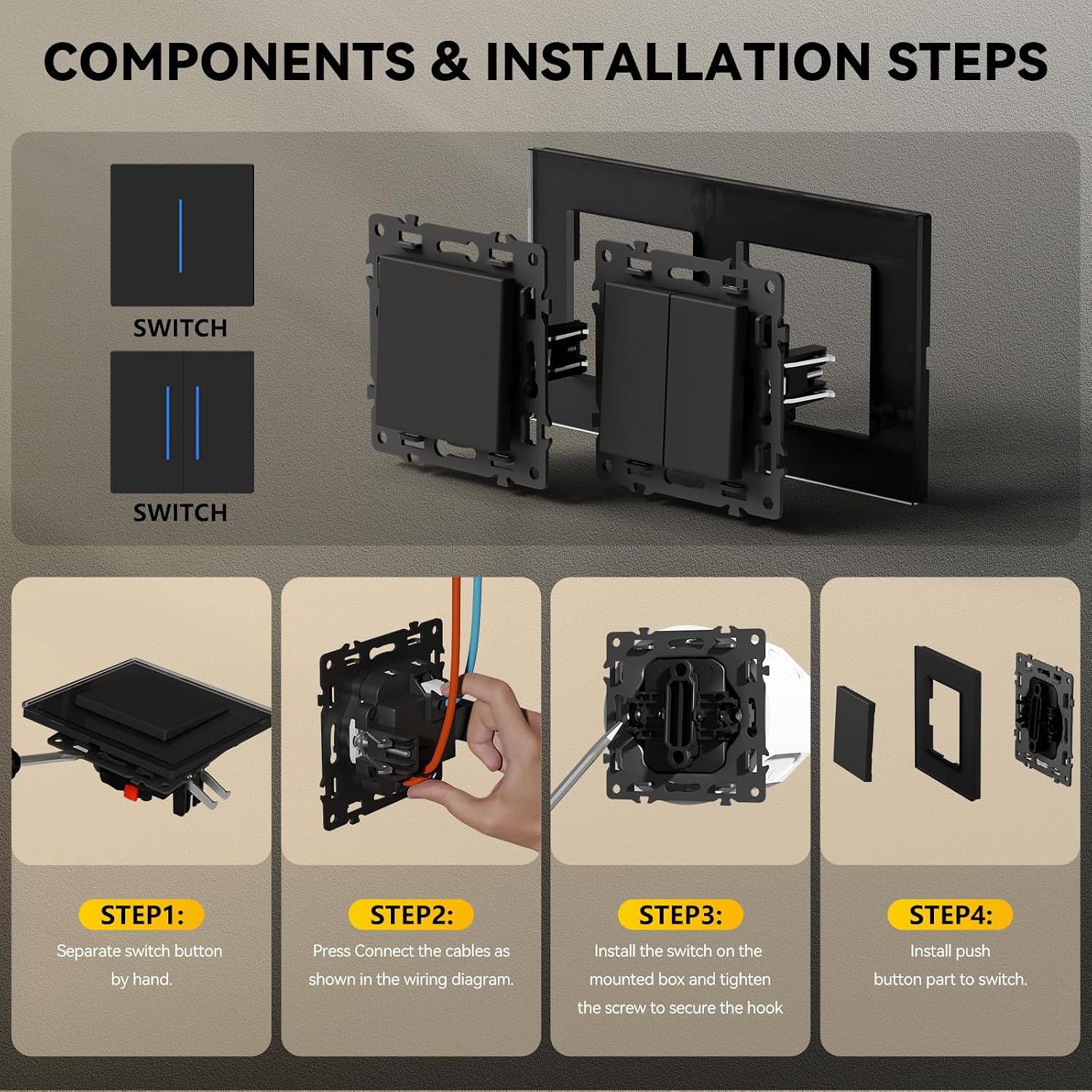 COMPONENTS & INSTALLATION STEPS

SWITCH

SWITCH

STEP1:
Separate switch button by hand.

STEP2:
Press Connect the cables as shown in the wiring diagram.

STEP3:
Install the switch on the mounted box and tighten the screw to secure the hook

STEP4:
Install push button part to switch.