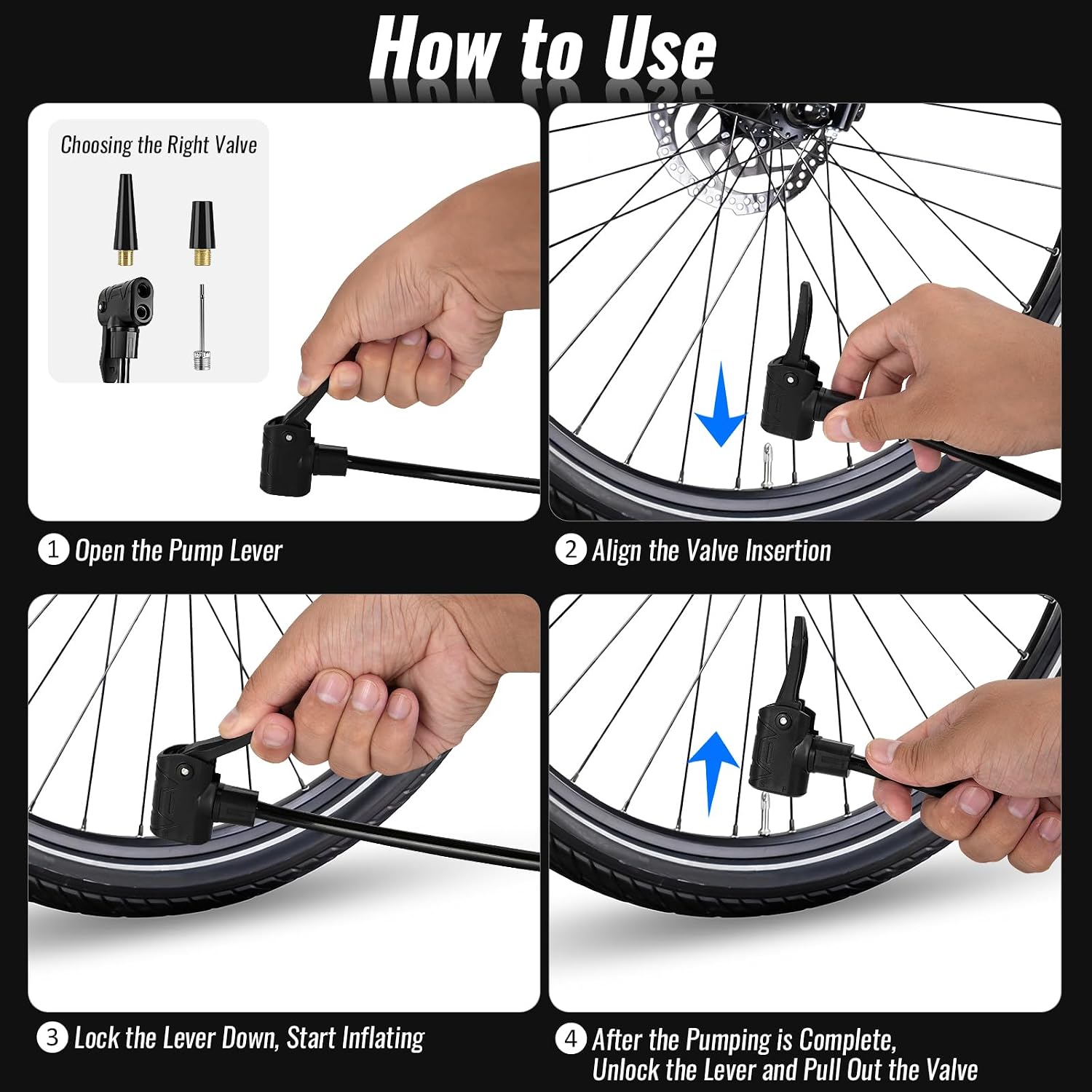 How to Use

Choosing the Right Valve

1 Open the Pump Lever

2 Align the Valve Insertion

3 Lock the Lever Down, Start Inflating

4 After the Pumping is Complete, Unlock the Lever and Pull Out the Valve