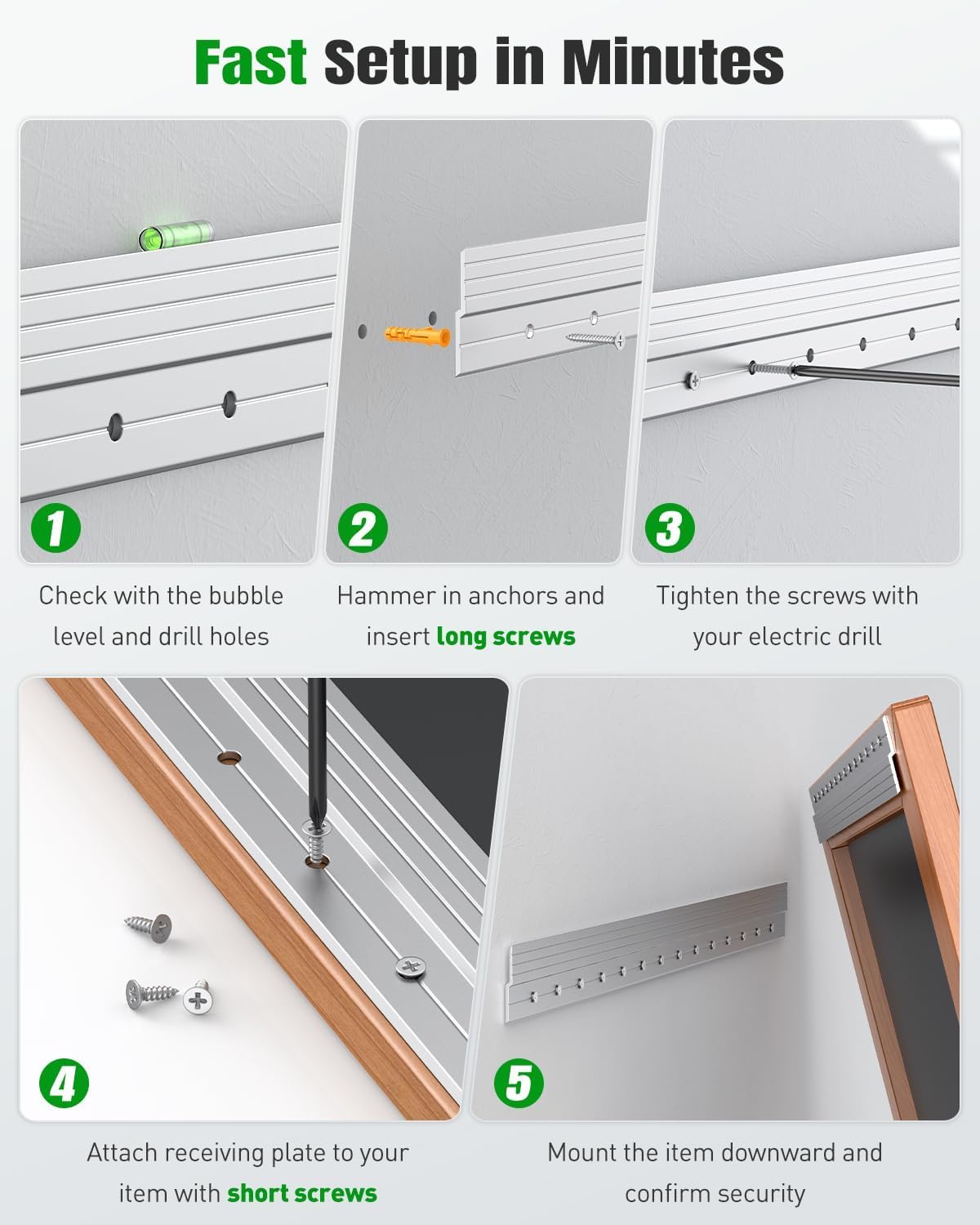 Fast Setup in Minutes

1

Check with the bubble level and drill holes

2

Hammer in anchors and insert long screws

3

Tighten the screws with your electric drill

4

Attach receiving plate to your item with short screws

5

Mount the item downward and confirm security