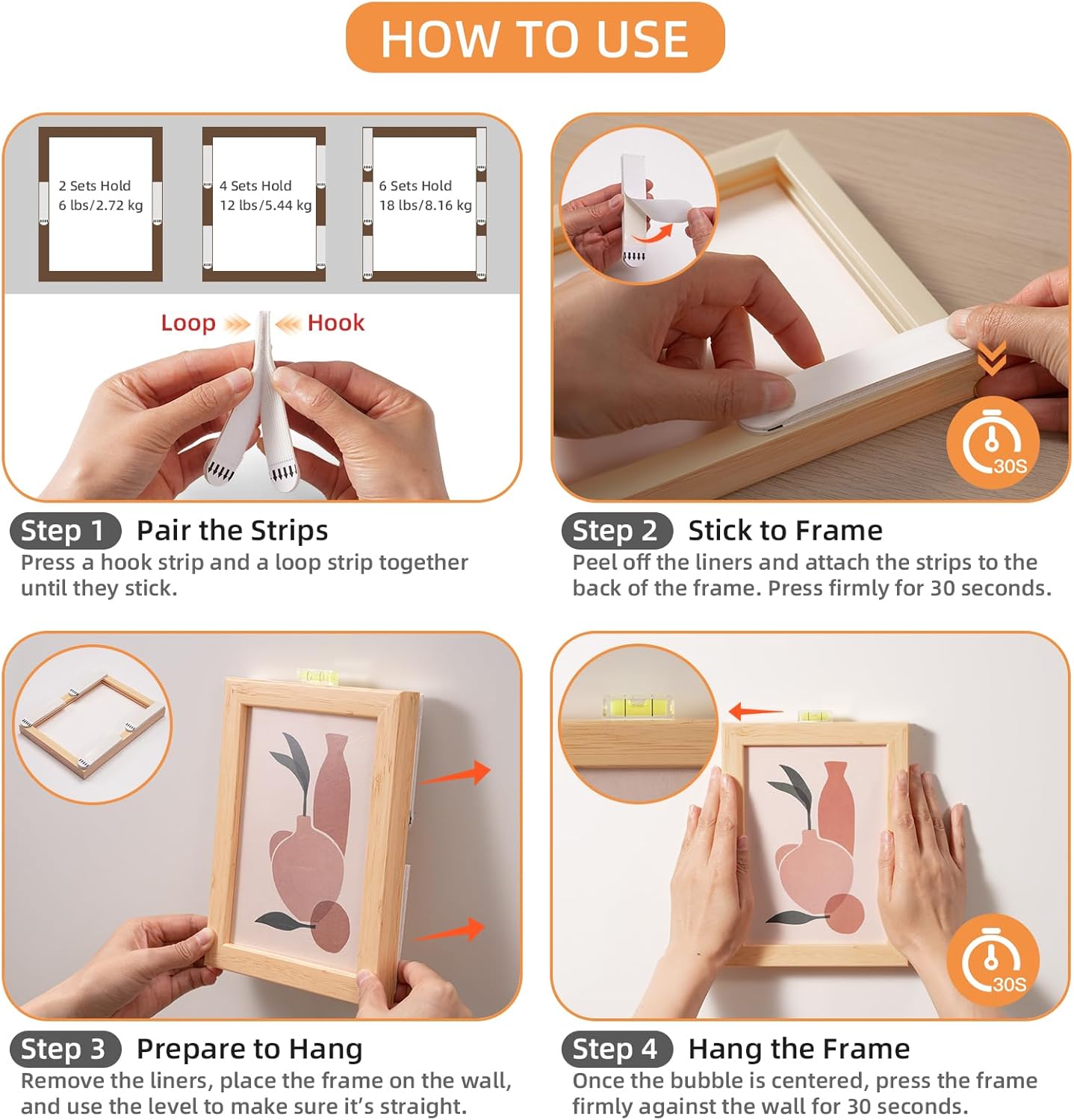 HOW TO USE

2 Sets Hold
6 lbs/2.72 kg

4 Sets Hold
12 lbs/5.44 kg

6 Sets Hold
18 lbs/8.16 kg

Loop Hook

30S

Step 1 Pair the Strips
Press a hook strip and a loop strip together until they stick.

Step 2 Stick to Frame
Peel off the liners and attach the strips to the back of the frame. Press firmly for 30 seconds.

30S

Step 3 Prepare to Hang
Remove the liners, place the frame on the wall, and use the level to make sure it's straight.

Step 4 Hang the Frame
Once the bubble is centered, press the frame firmly against the wall for 30 seconds.