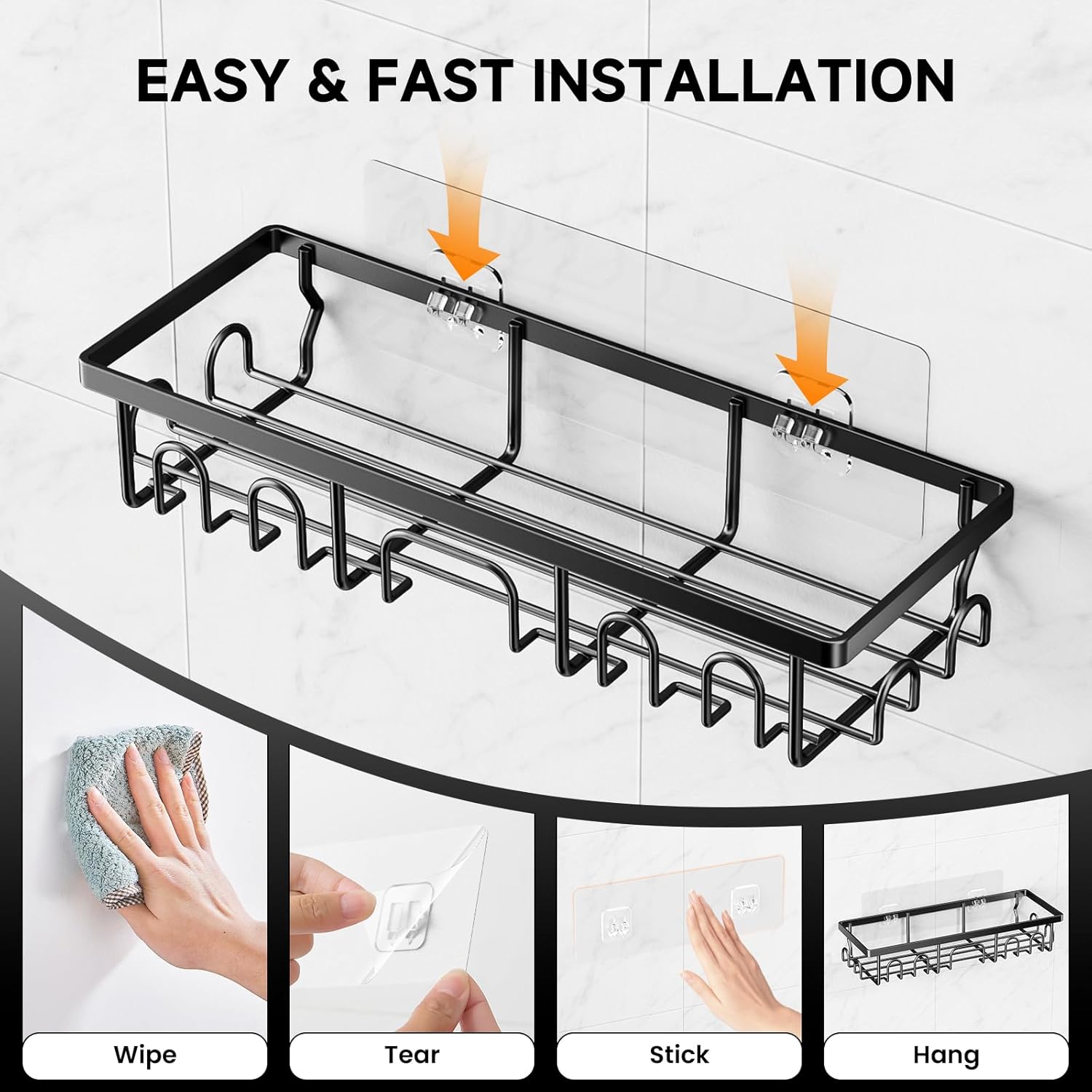 EASY & FAST INSTALLATION

Wipe

Tear

Stick

Hang