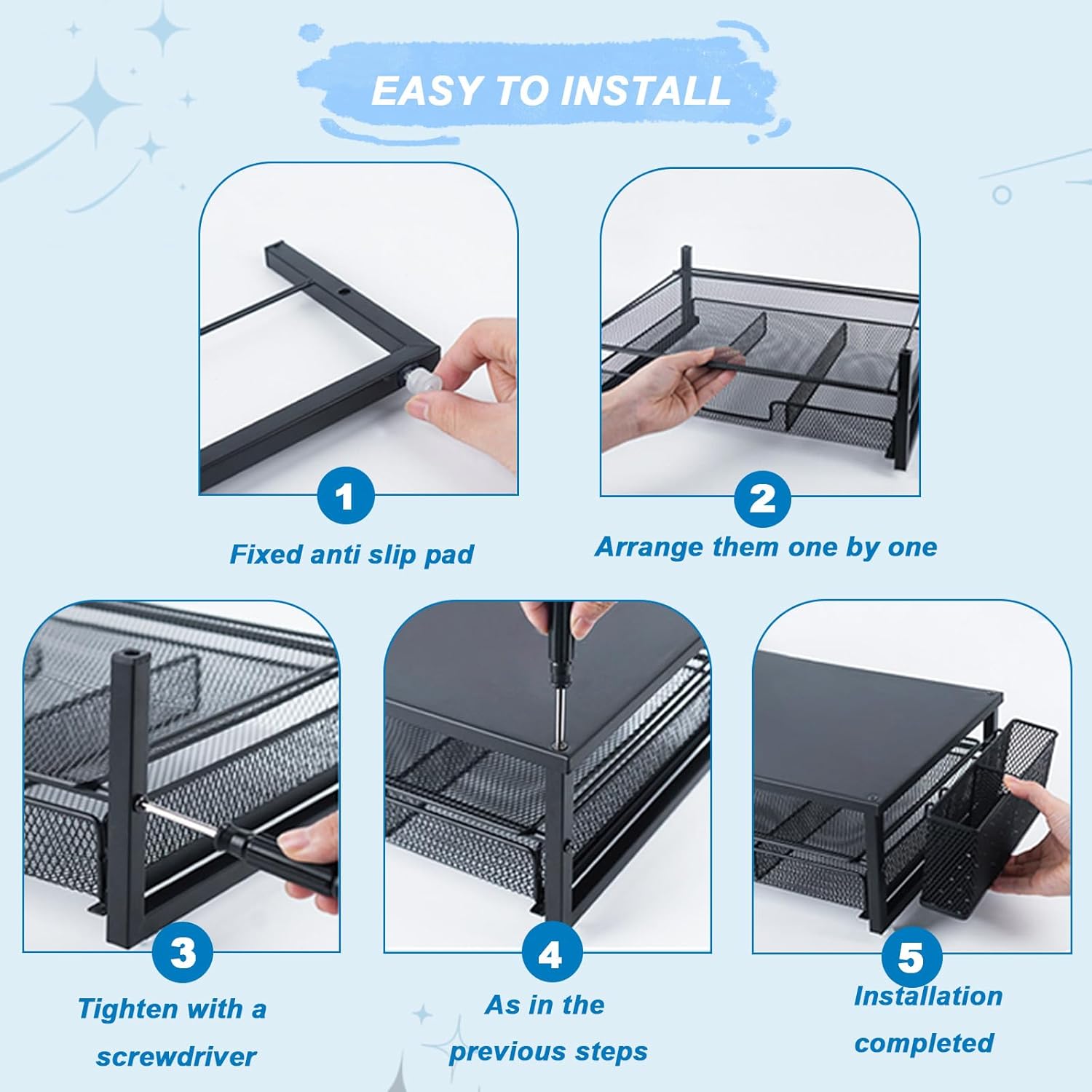 EASY TO INSTALL

1
Fixed anti slip pad

2
Arrange them one by one

3
Tighten with a screwdriver

4
As in the previous steps

5
Installation completed