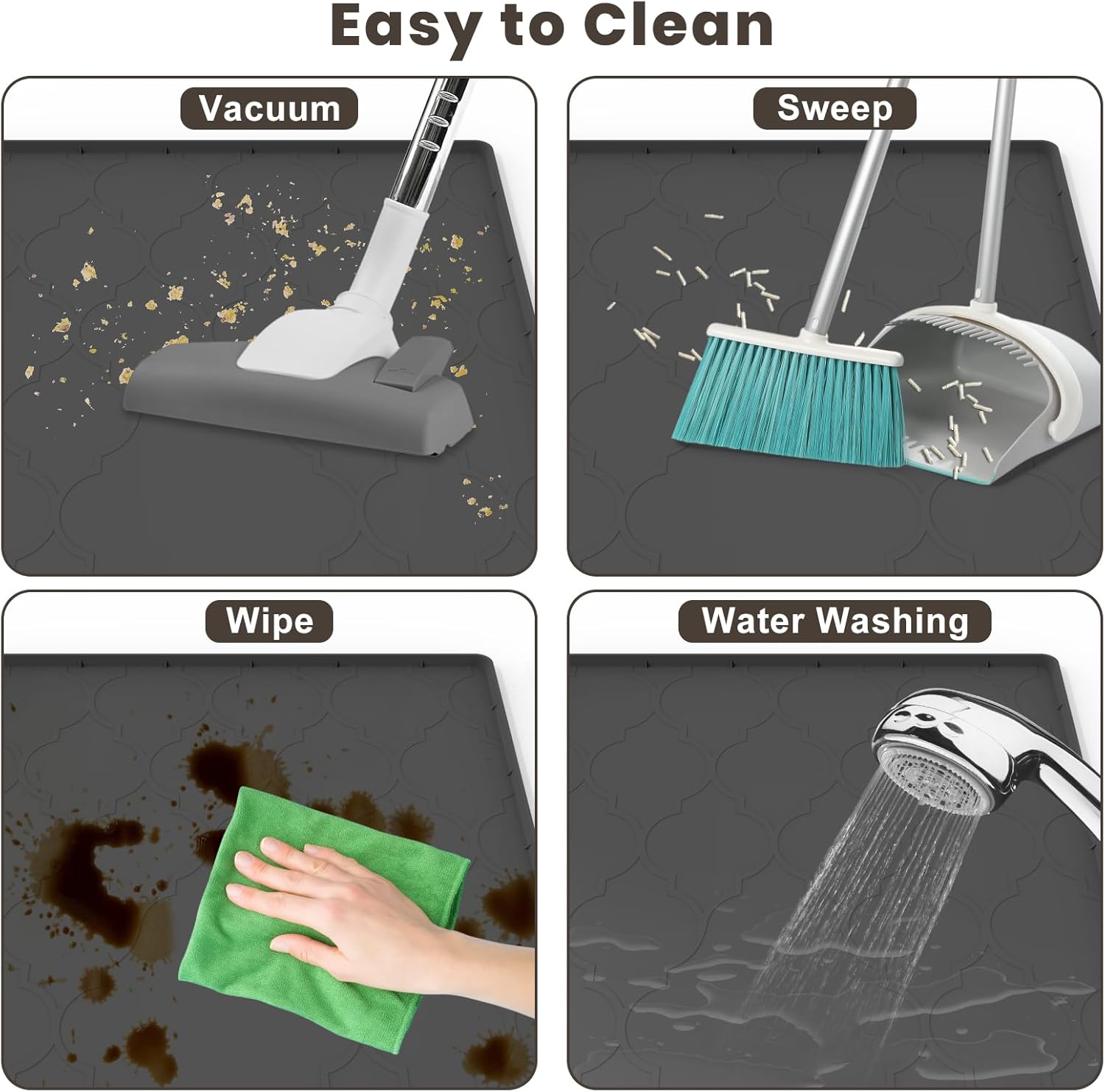 Easy to Clean

Vacuum

Sweep

Wipe

Water Washing