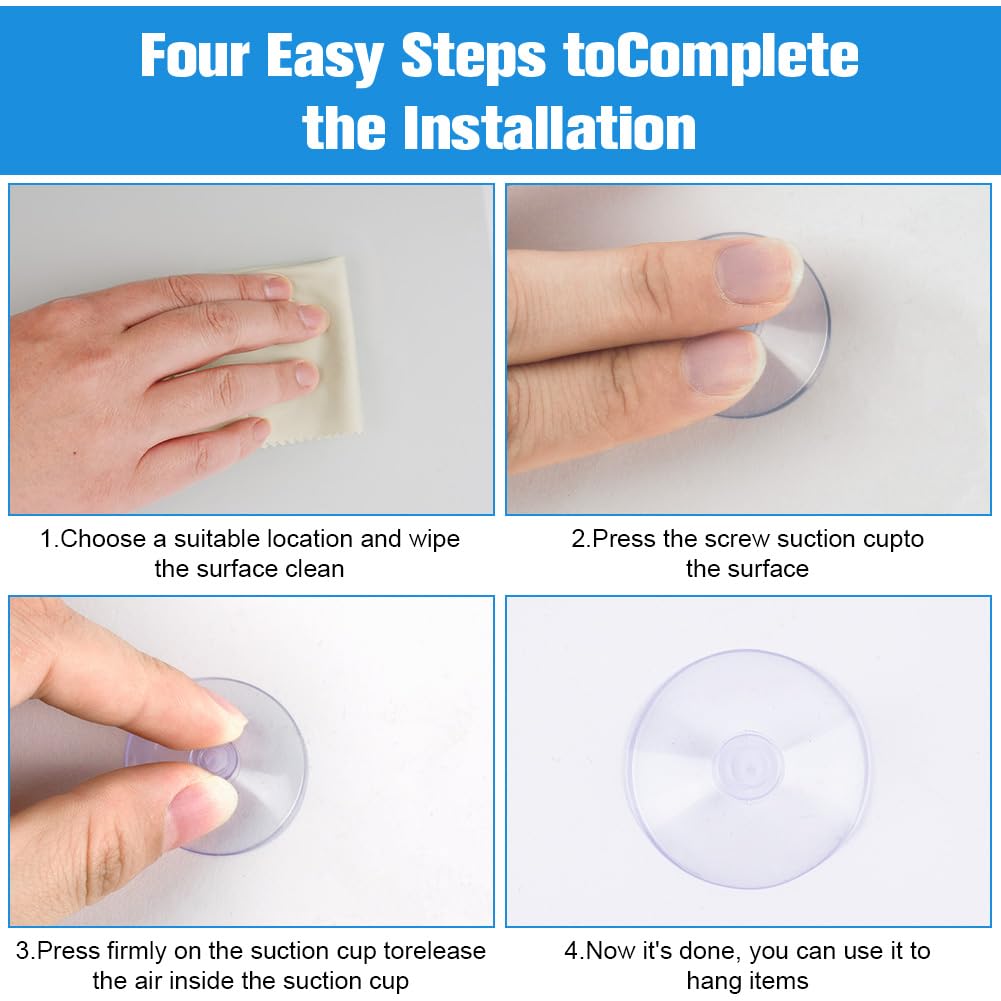 Four Easy Steps toComplete the Installation

1.Choose a suitable location and wipe the surface clean

2.Press the screw suction cupto the surface

3.Press firmly on the suction cup torelease the air inside the suction cup

4.Now it's done, you can use it to hang items