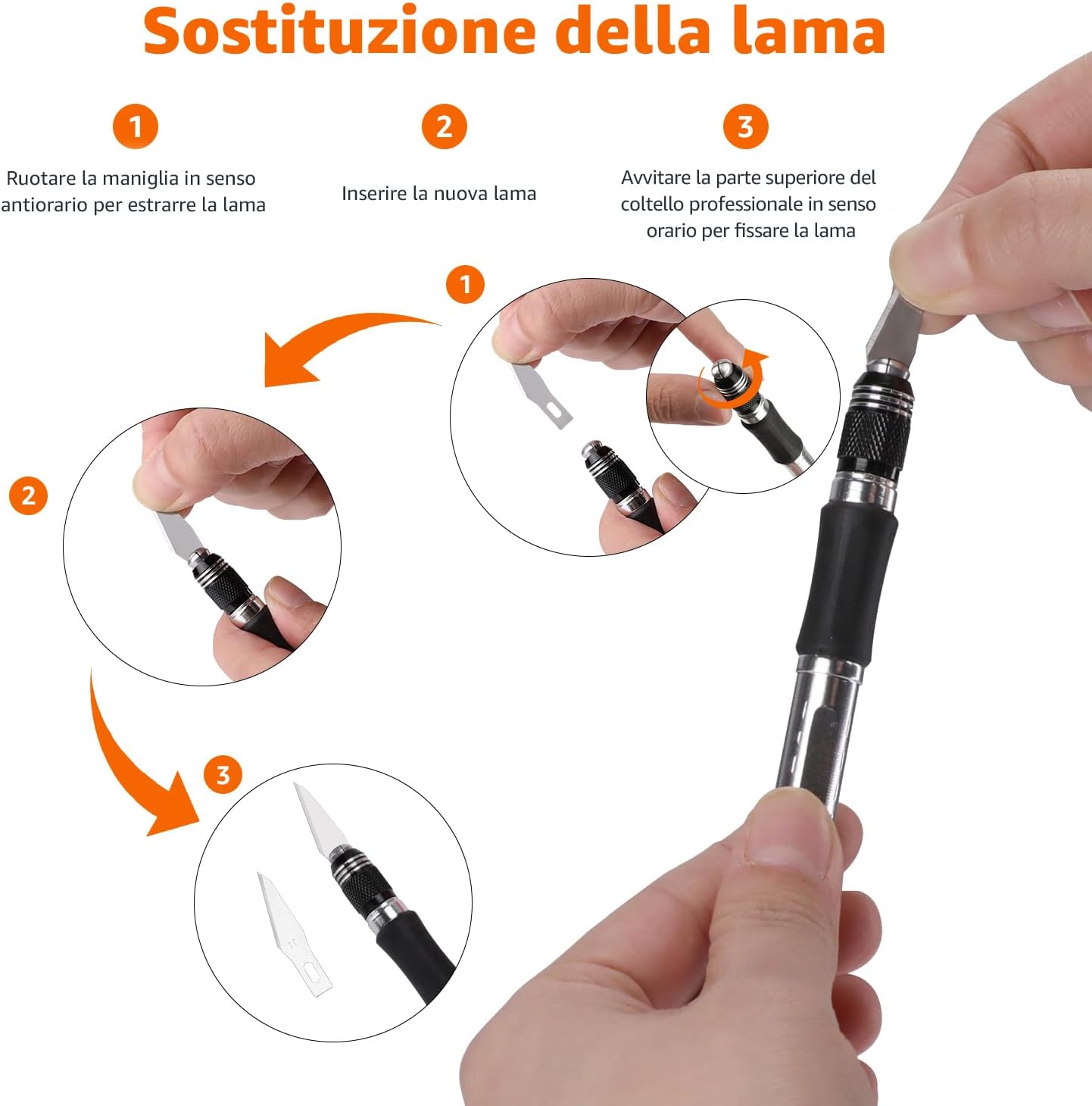 Sostituzione della lama

1

Ruotare la maniglia in senso antiorario per estrarre la lama

2

Inserire la nuova lama

3

Avvitare la parte superiore del coltello professionale in senso orario per fissare la lama

1

2

3