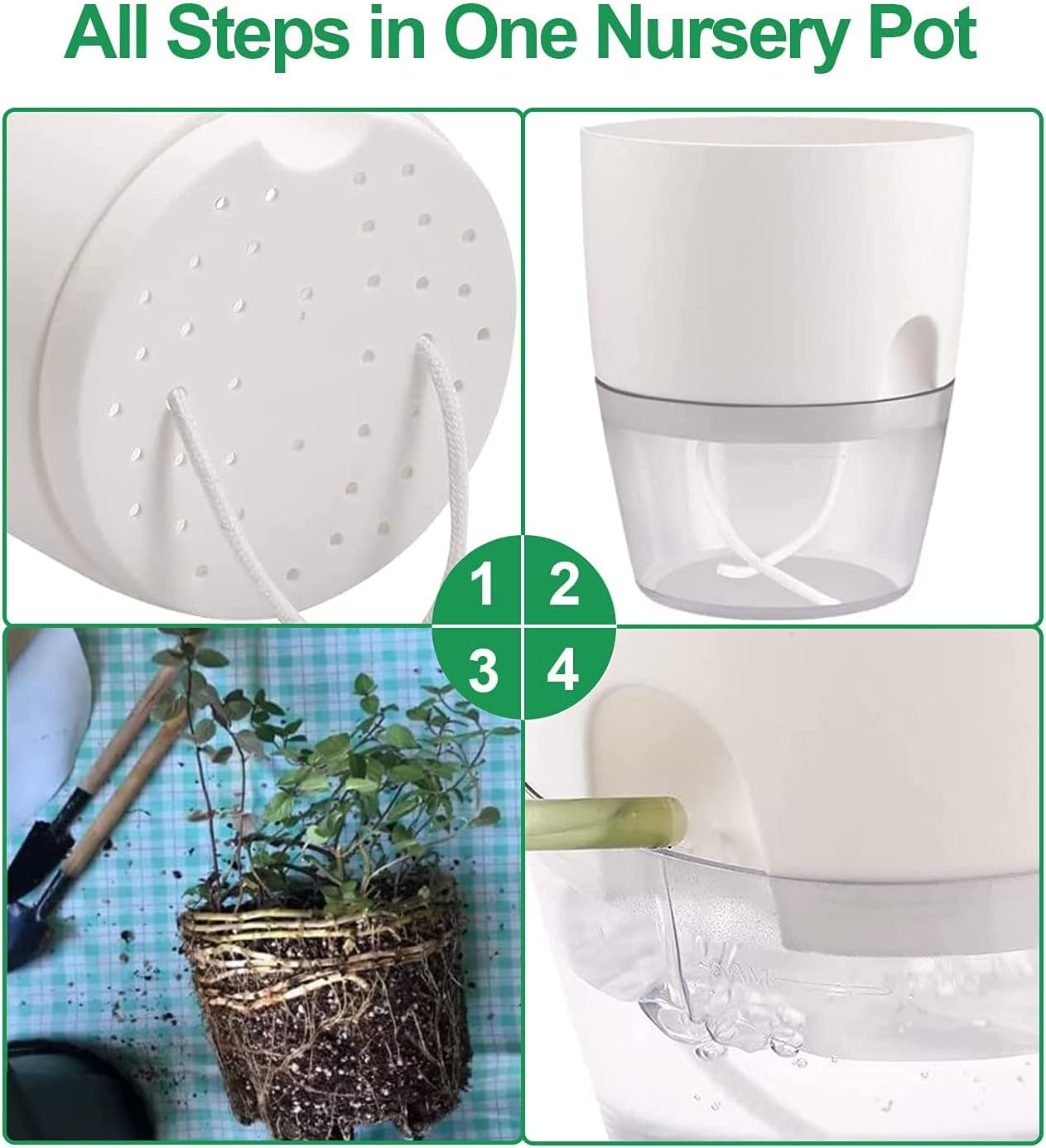 All Steps in One Nursery Pot

1 2

3 4

MAX