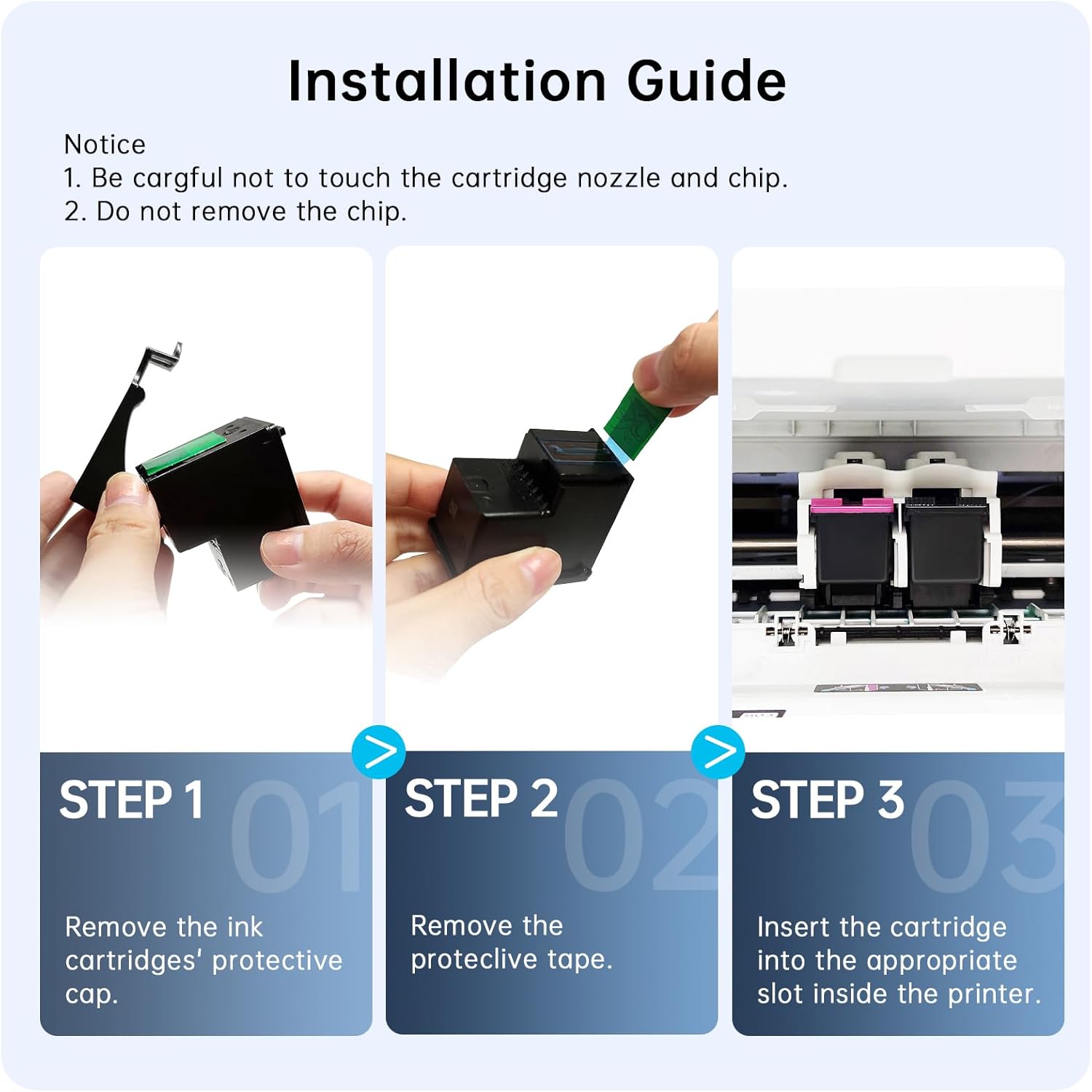 Installation Guide

Notice
1. Be cargful not to touch the cartridge nozzle and chip.
2. Do not remove the chip.

STEP 1 01

Remove the ink cartridges' protective cap.

STEP 2 02

Remove the proteclive tape.

STEP 3 03

Insert the cartridge into the appropriate slot inside the printer.