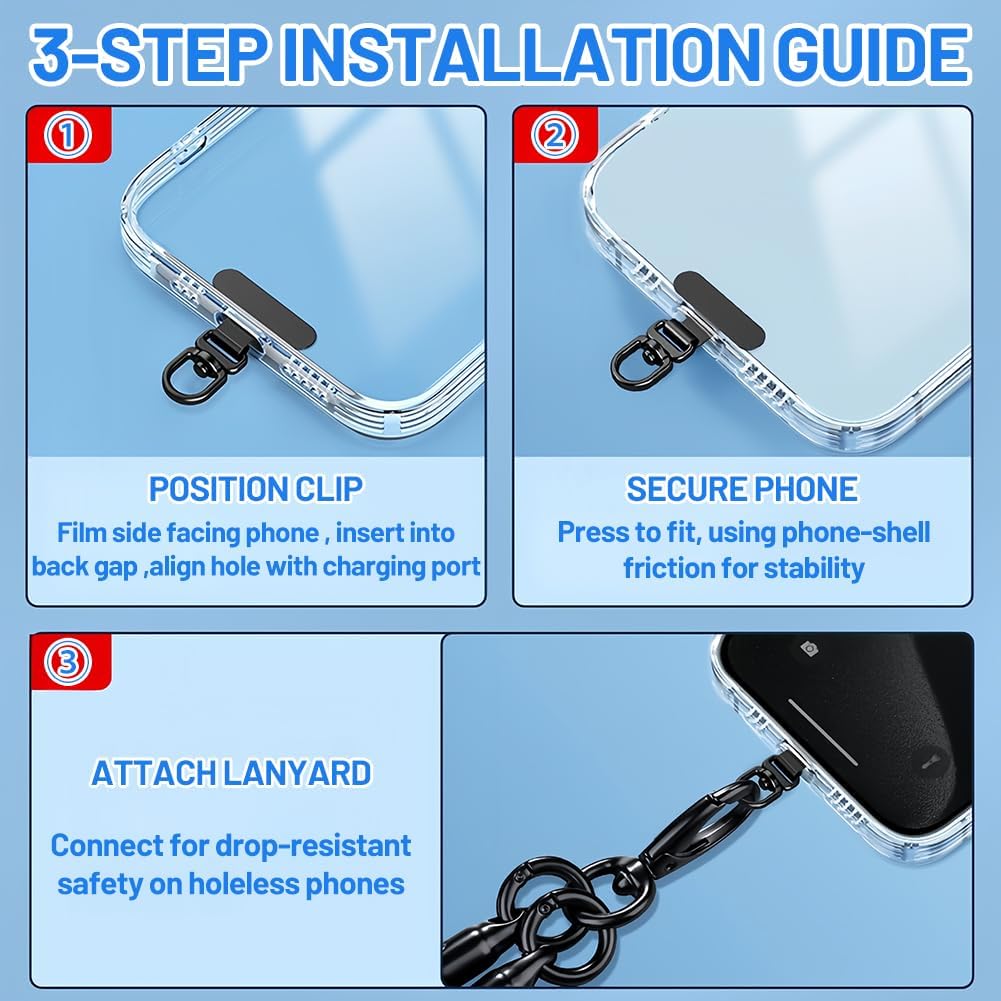 3-STEP INSTALLATION GUIDE

①

POSITION CLIP

Film side facing phone , insert into back gap ,align hole with charging port

②

SECURE PHONE

Press to fit, using phone-shell friction for stability

③

ATTACH LANYARD

Connect for drop-resistant safety on holeless phones