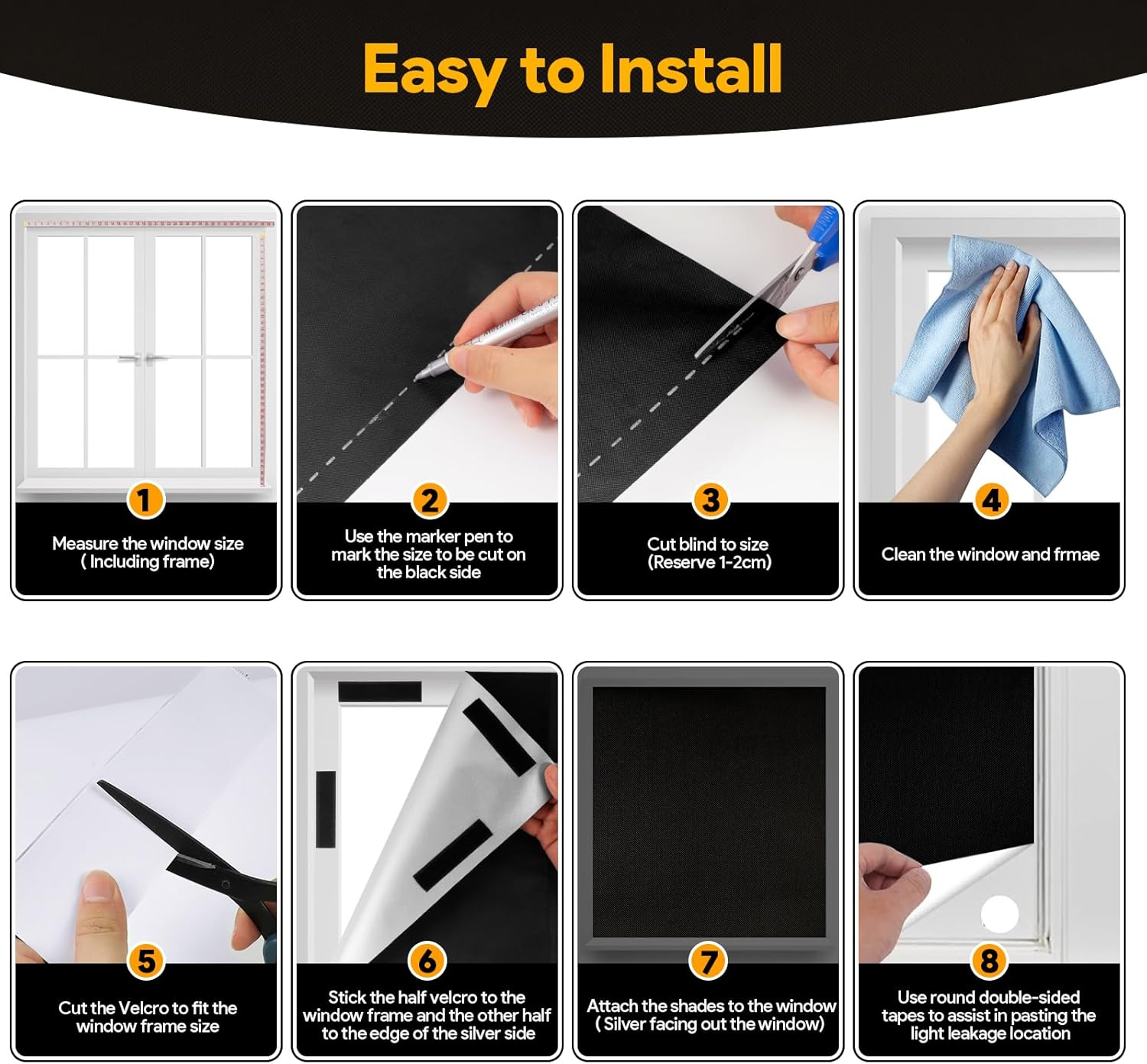 Easy to Install

1
Measure the window size ( Including frame)

2
Use the marker pen to mark the size to be cut on the black side

3
Cut blind to size (Reserve 1-2cm)

4
Clean the window and frmae

5
Cut the Velcro to fit the window frame size

6
Stick the half velcro to the window frame and the other half to the edge of the silver side

7
Attach the shades to the window ( Silver facing out the window)

8
Use round double-sided tapes to assist in pasting the light leakage location