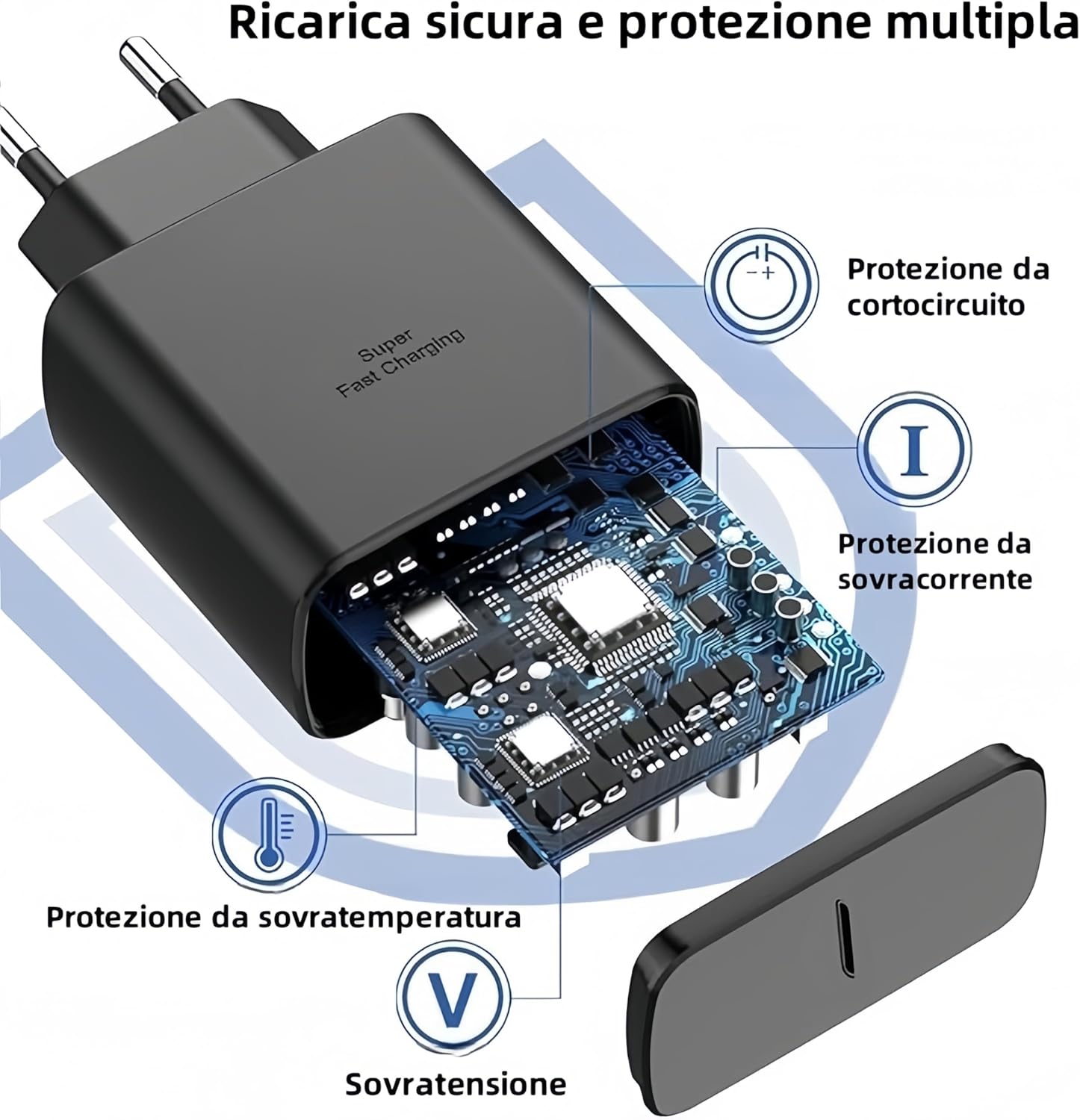 Ricarica sicura e protezione multipla

Super Fast Charging

Protezione da cortocircuito

I

Protezione da sovracorrente

Protezione da sovratemperatura

V

Sovratensione