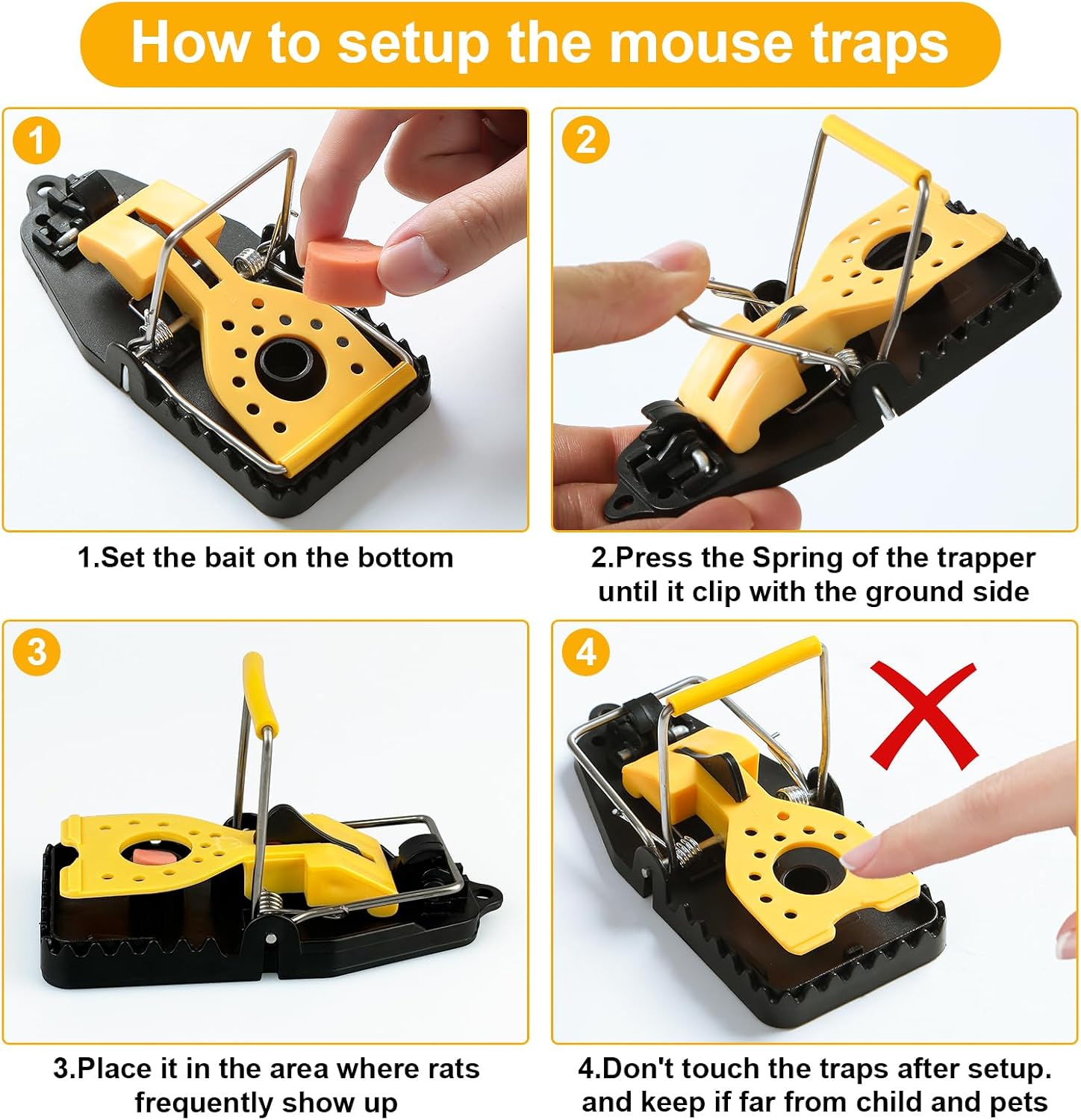 How to setup the mouse traps

1

1.Set the bait on the bottom

2

2.Press the Spring of the trapper until it clip with the ground side

3

3.Place it in the area where rats frequently show up

4

4.Don't touch the traps after setup. and keep if far from child and pets