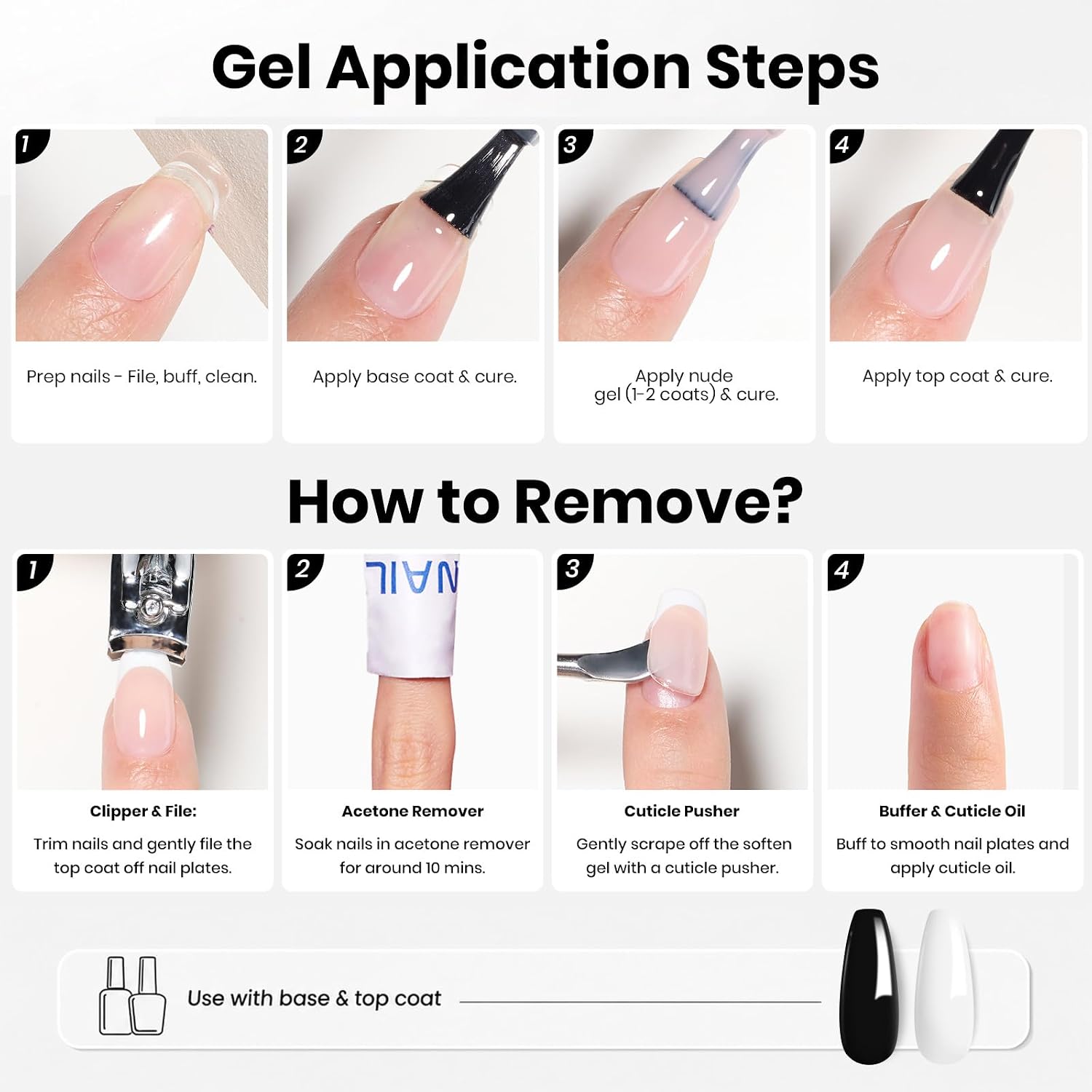 Gel Application Steps

1

Prep nails - File, buff, clean.

2

Apply base coat & cure.

3

Apply nude gel (1-2 coats) & cure.

4

Apply top coat & cure.

How to Remove?

1

Clipper & File:

Trim nails and gently file the top coat off nail plates.

2

Acetone Remover

Soak nails in acetone remover for around 10 mins.

3

Cuticle Pusher

Gently scrape off the soften gel with a cuticle pusher.

4

Buffer & Cuticle Oil

Buff to smooth nail plates and apply cuticle oil.

Use with base & top coat