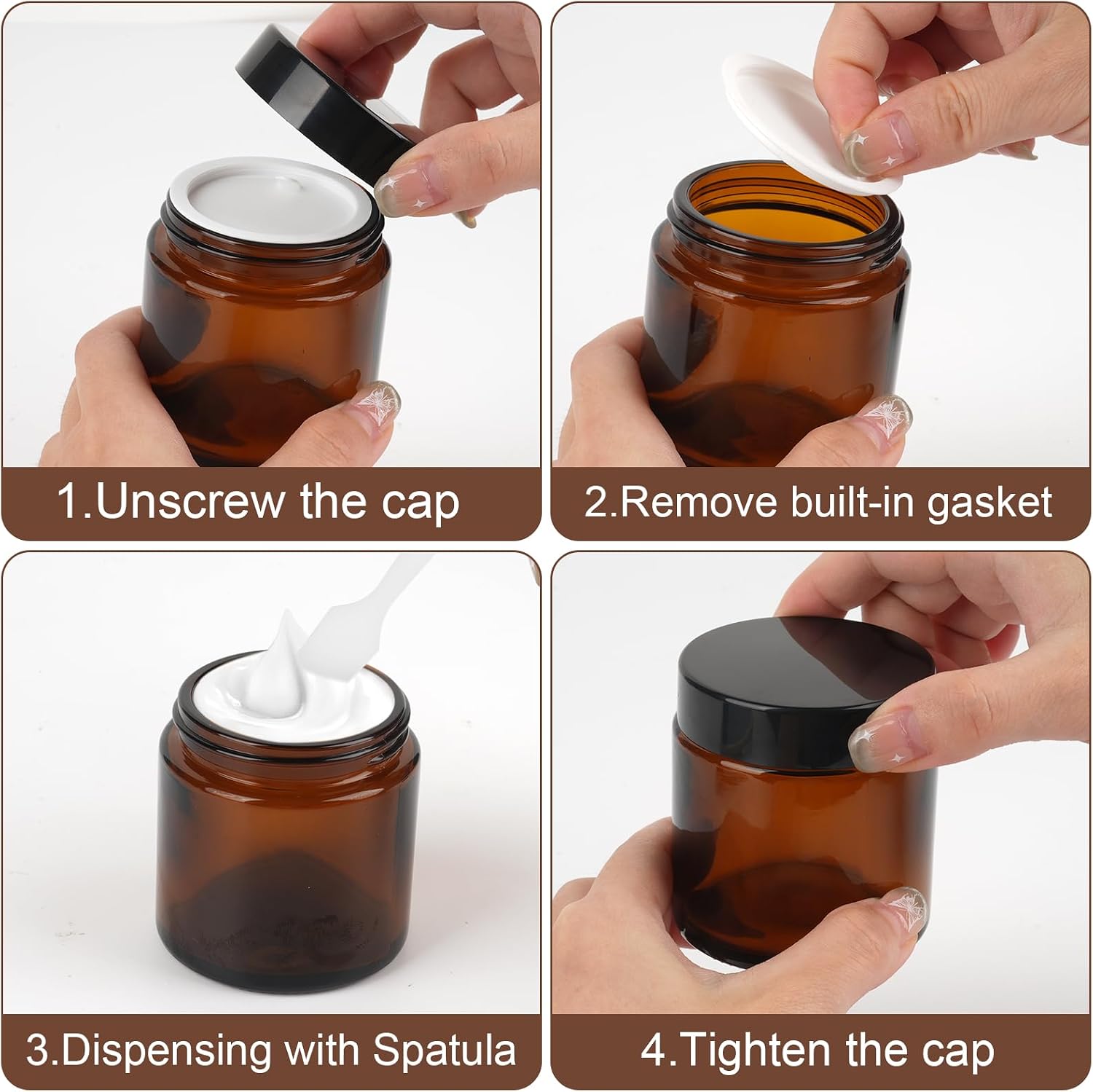 1.Unscrew the cap

2.Remove built-in gasket

3.Dispensing with Spatula

4.Tighten the cap