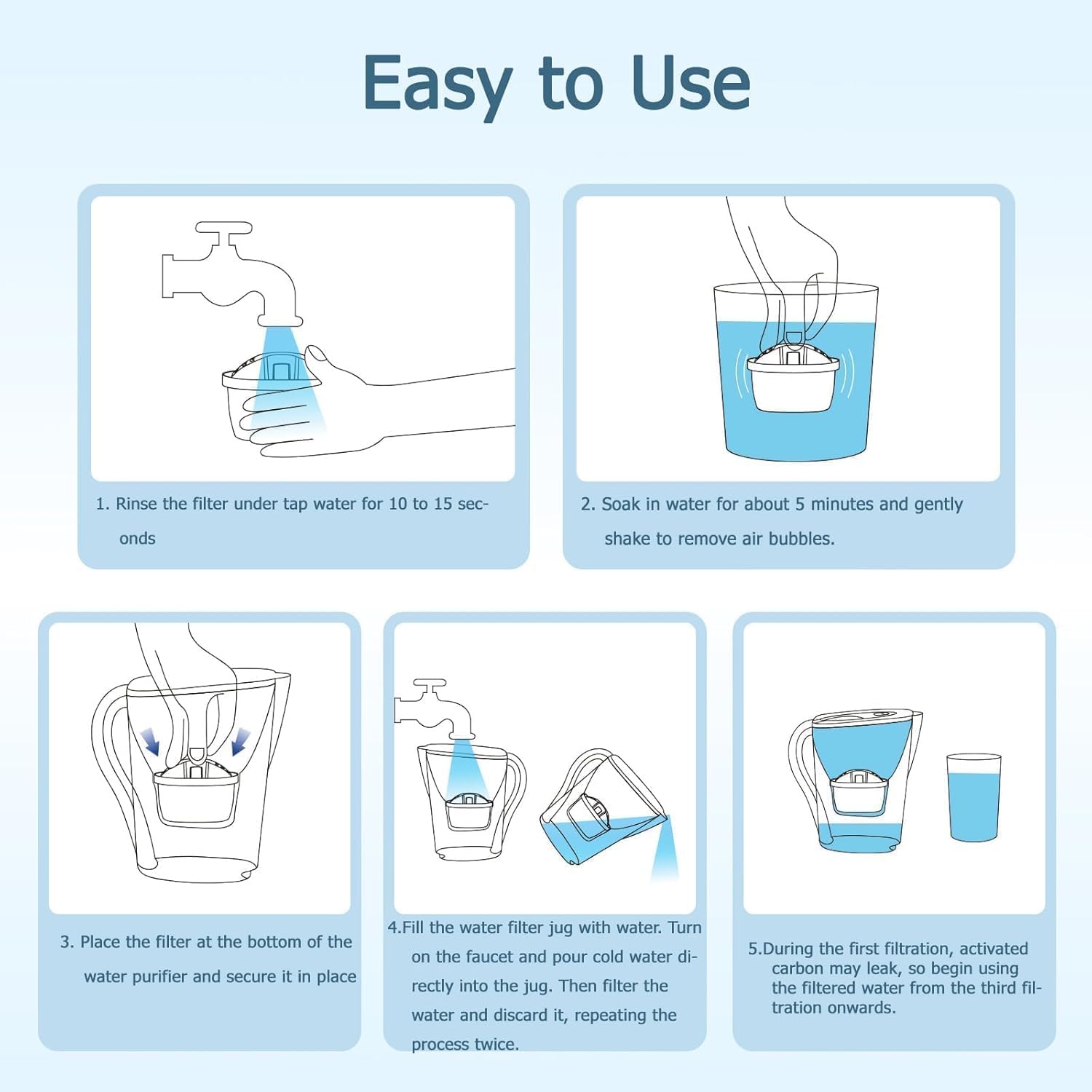 Easy to Use

1. Rinse the filter under tap water for 10 to 15 seconds

2. Soak in water for about 5 minutes and gently shake to remove air bubbles.

3. Place the filter at the bottom of the water purifier and secure it in place

4.Fill the water filter jug with water. Turn on the faucet and pour cold water directly into the jug. Then filter the water and discard it, repeating the process twice.

5.During the first filtration, activated carbon may leak, so begin using the filtered water from the third filtration onwards.